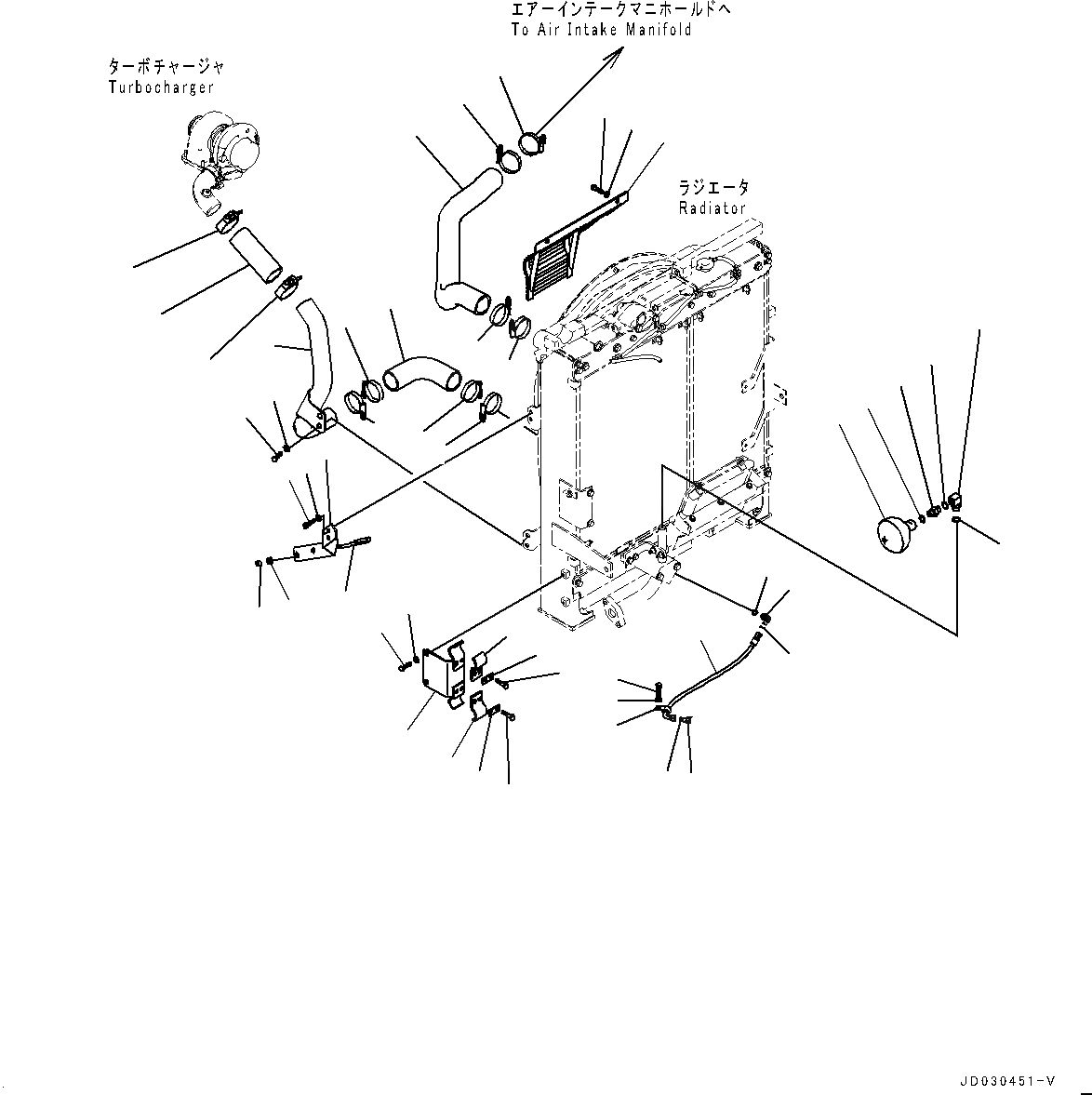 エアーインテークマニホールドへ
To Air Intake Manifold

ターボチャージャ
Turbocharger

ラジエータ
Radiator

JD030451-V