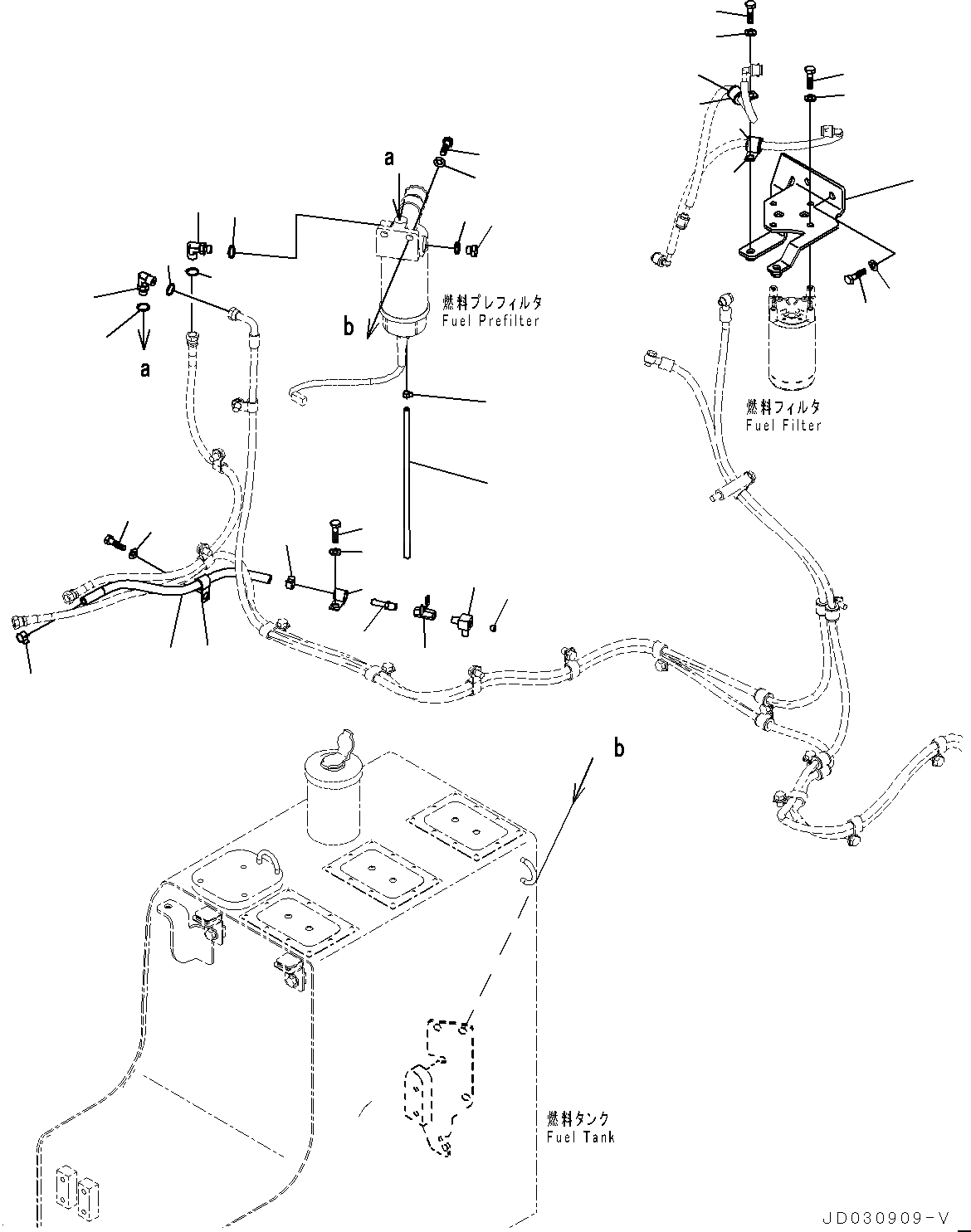 a

a

b

燃料プレフィルタ
Fuel Prefilter

燃料フィルタ
Fuel Filter

b

燃料タンク
Fuel Tank

JD030909-V