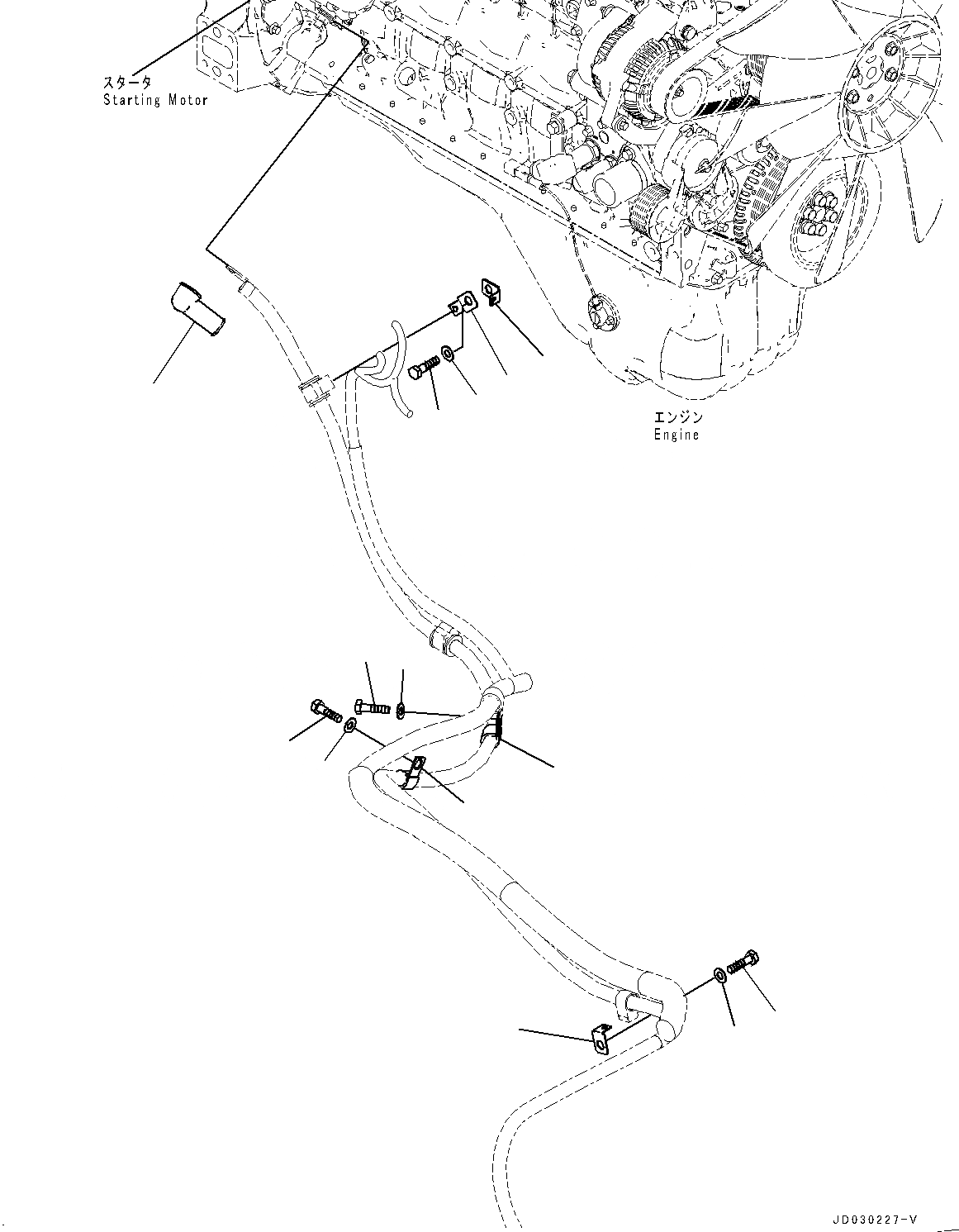 スタータ
Starting Motor

エンジン
Engine

JD030227-V