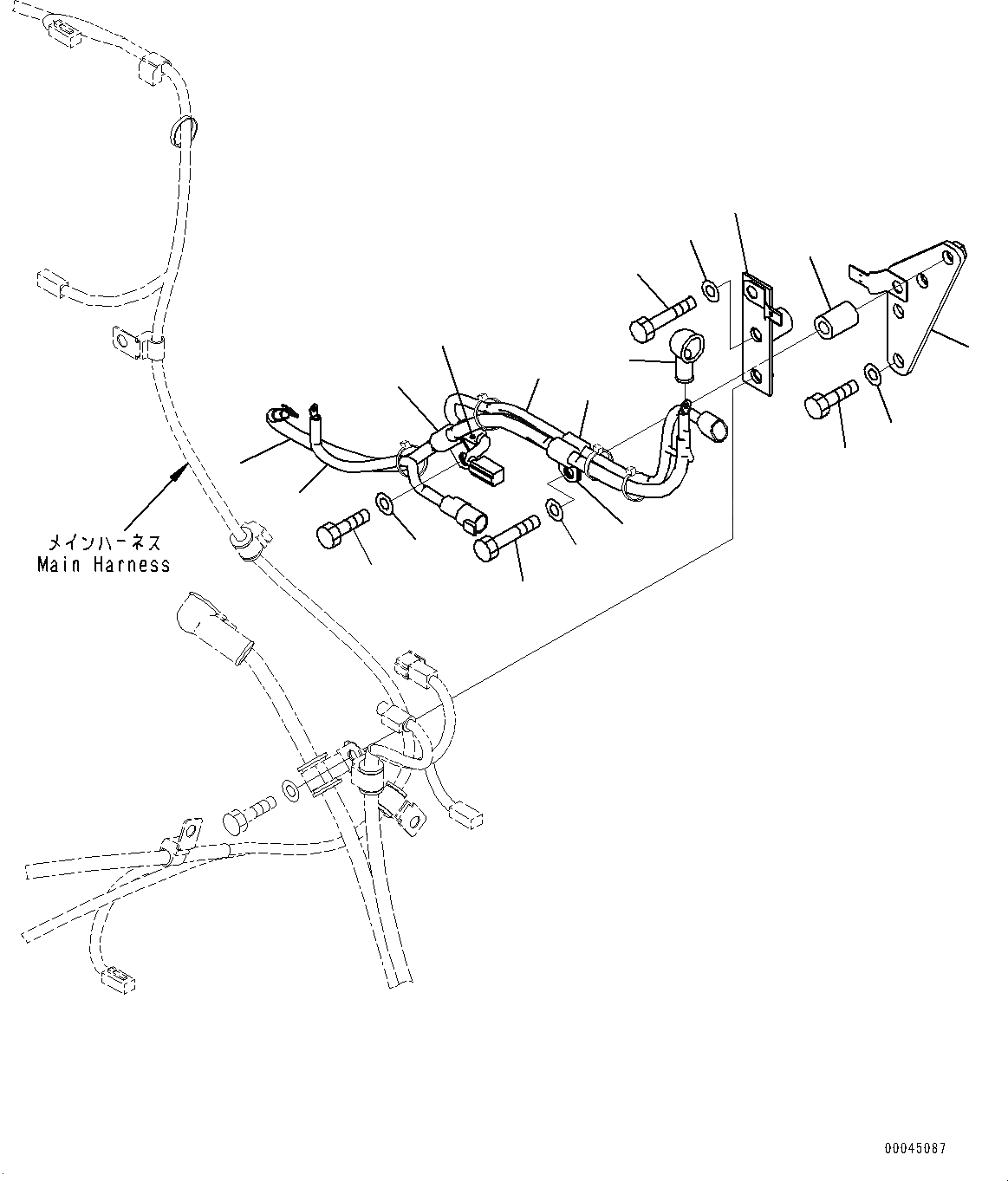 メインハーネス
Main Harness

00045087