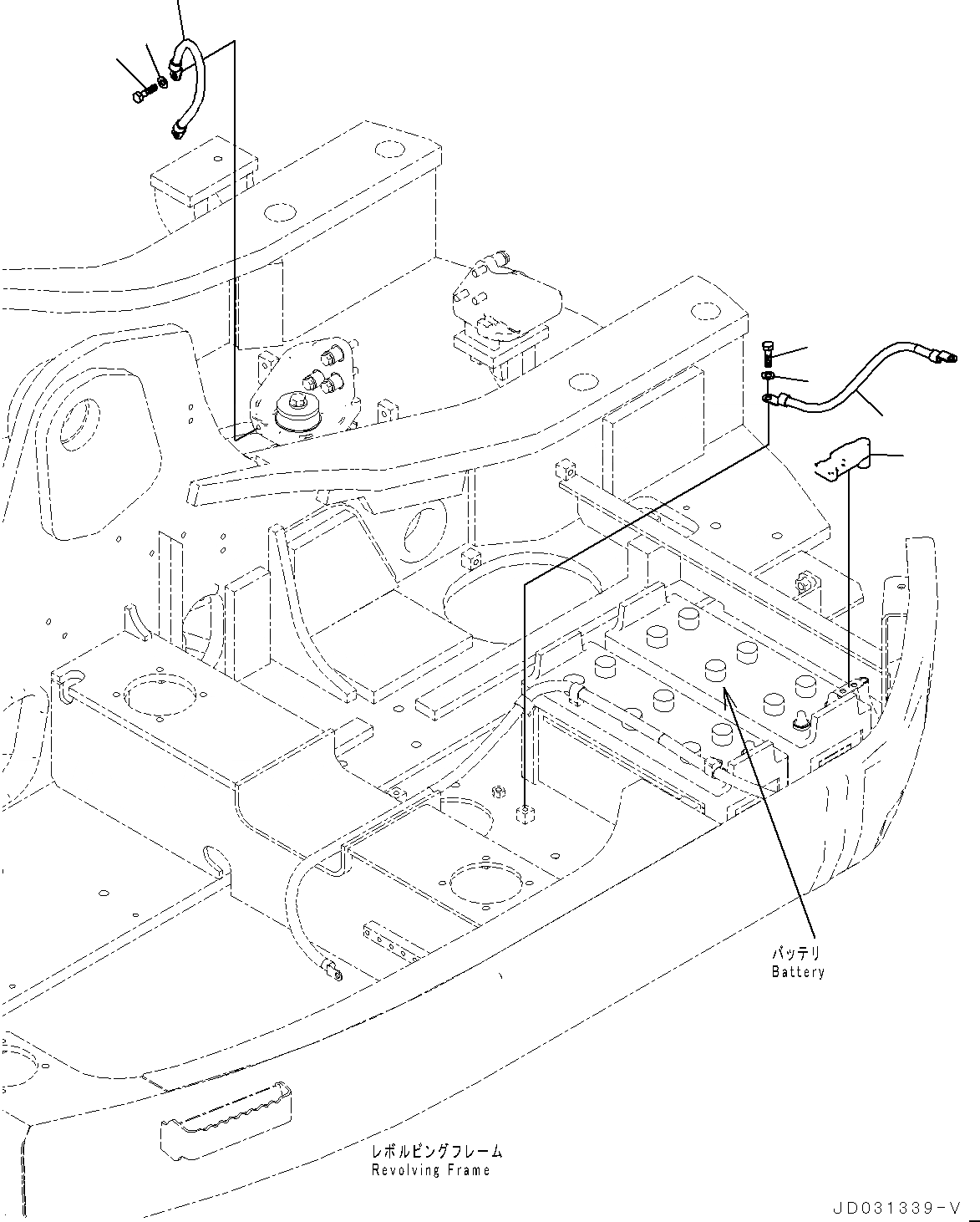 バッテリ
Battery

レボルビングフレーム
Revolving Frame

JD031339-V