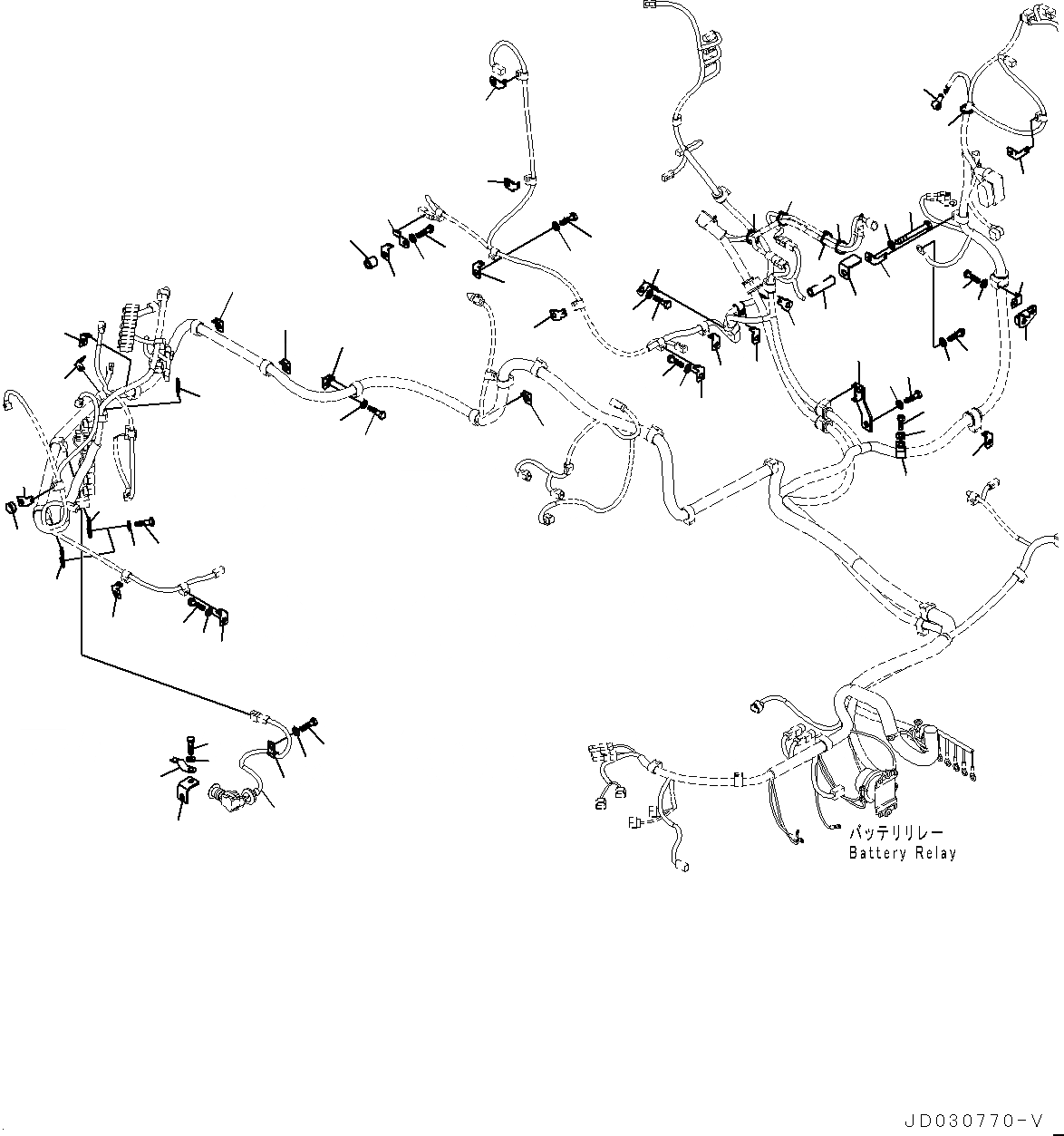 バッテリリレー
Battery Relay

JD030770-V