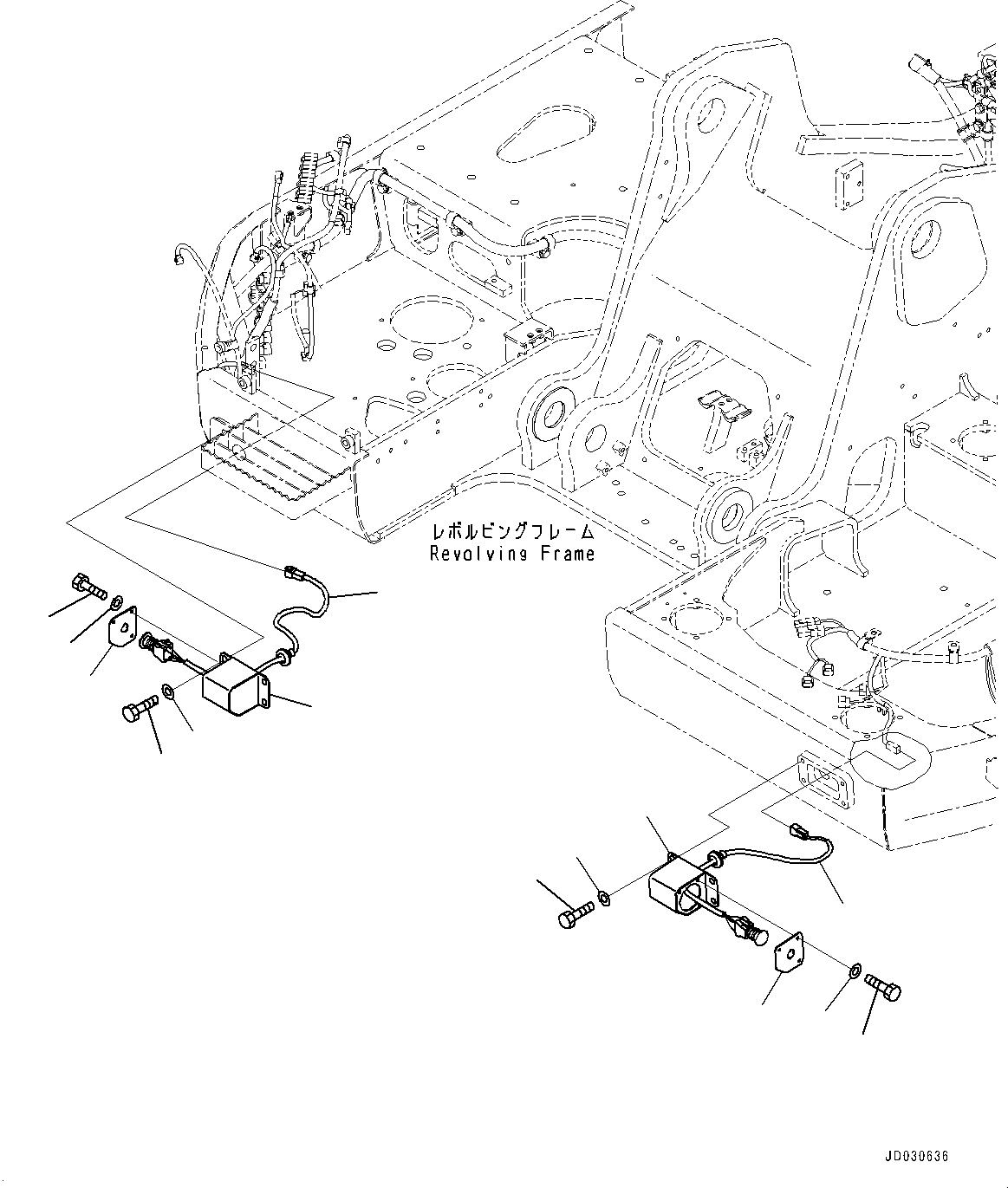 レボルビングフレーム
Revolving Frame

JD030636