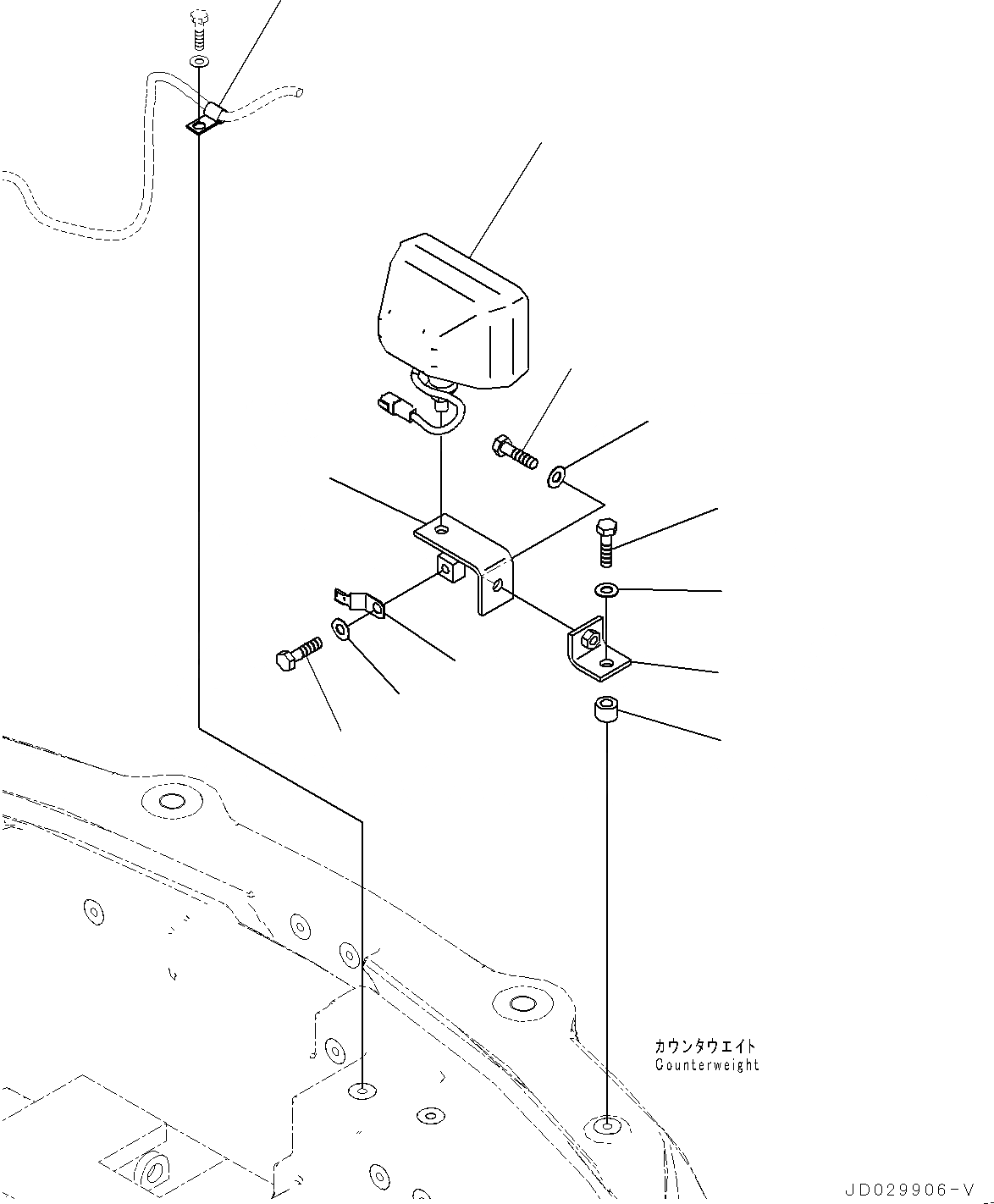 カウンタウエイト
Counterweight

JD029906-V