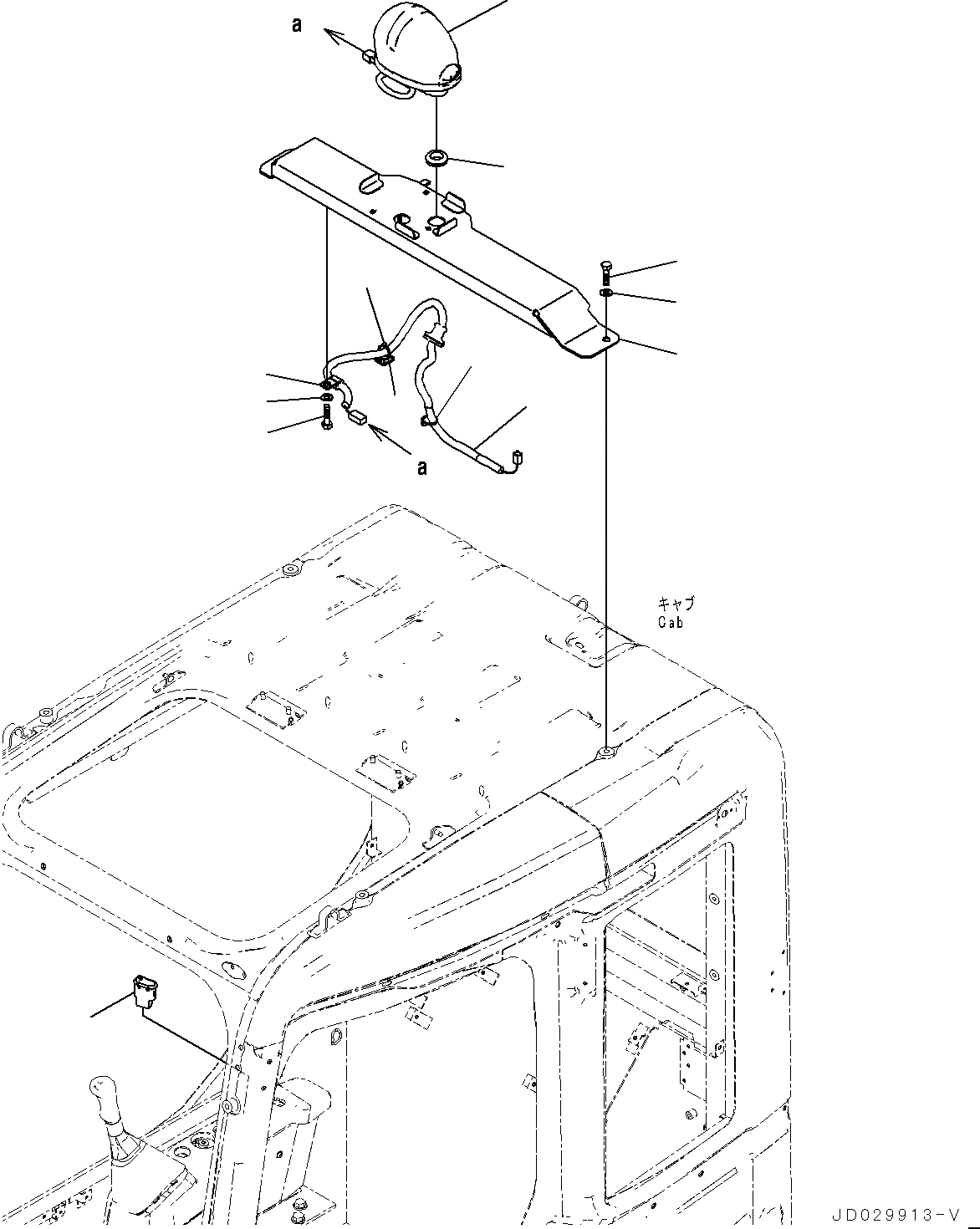 a

a

キャブ
Cab

JD029913-V