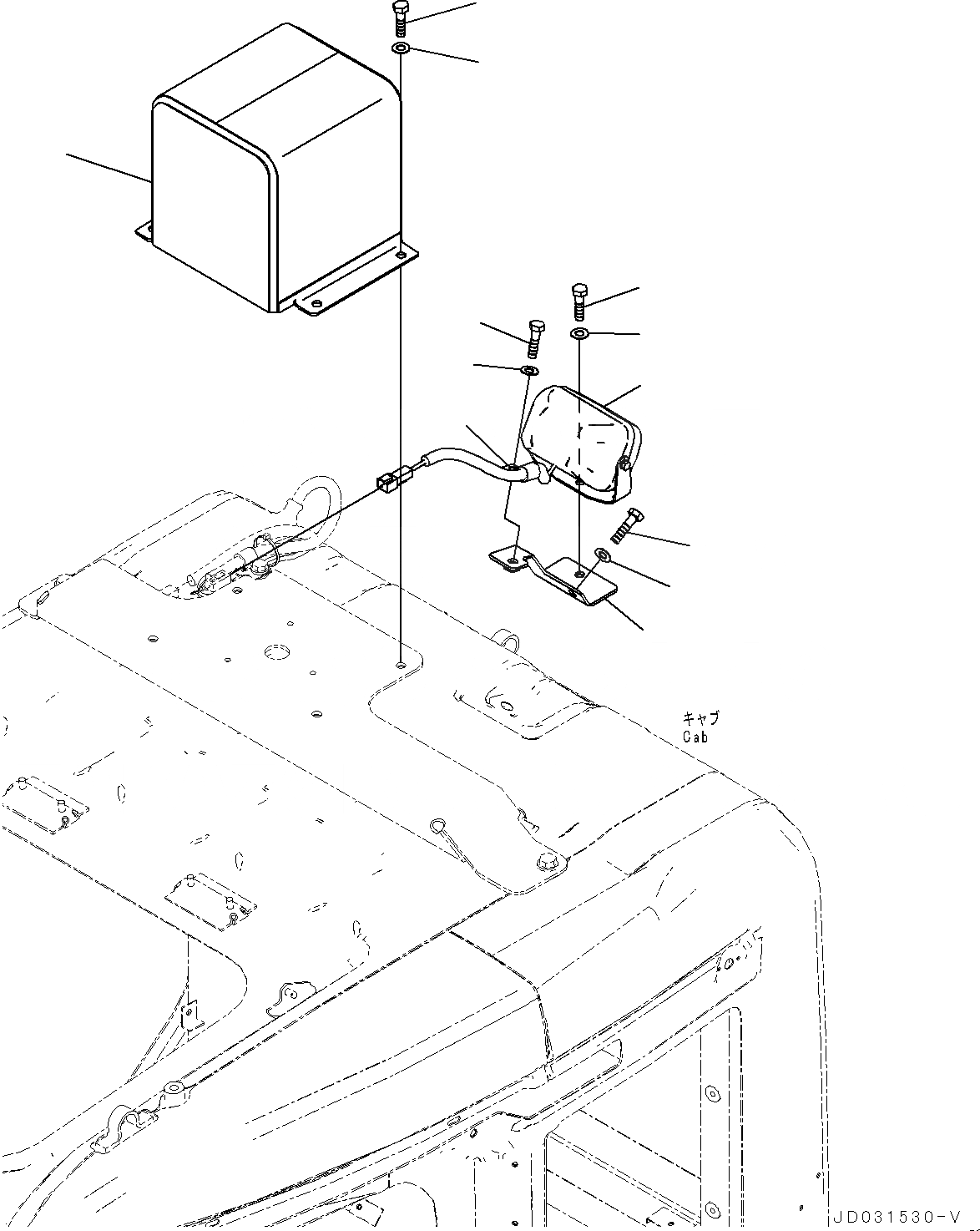 キャブ
Cab

JD031530-V