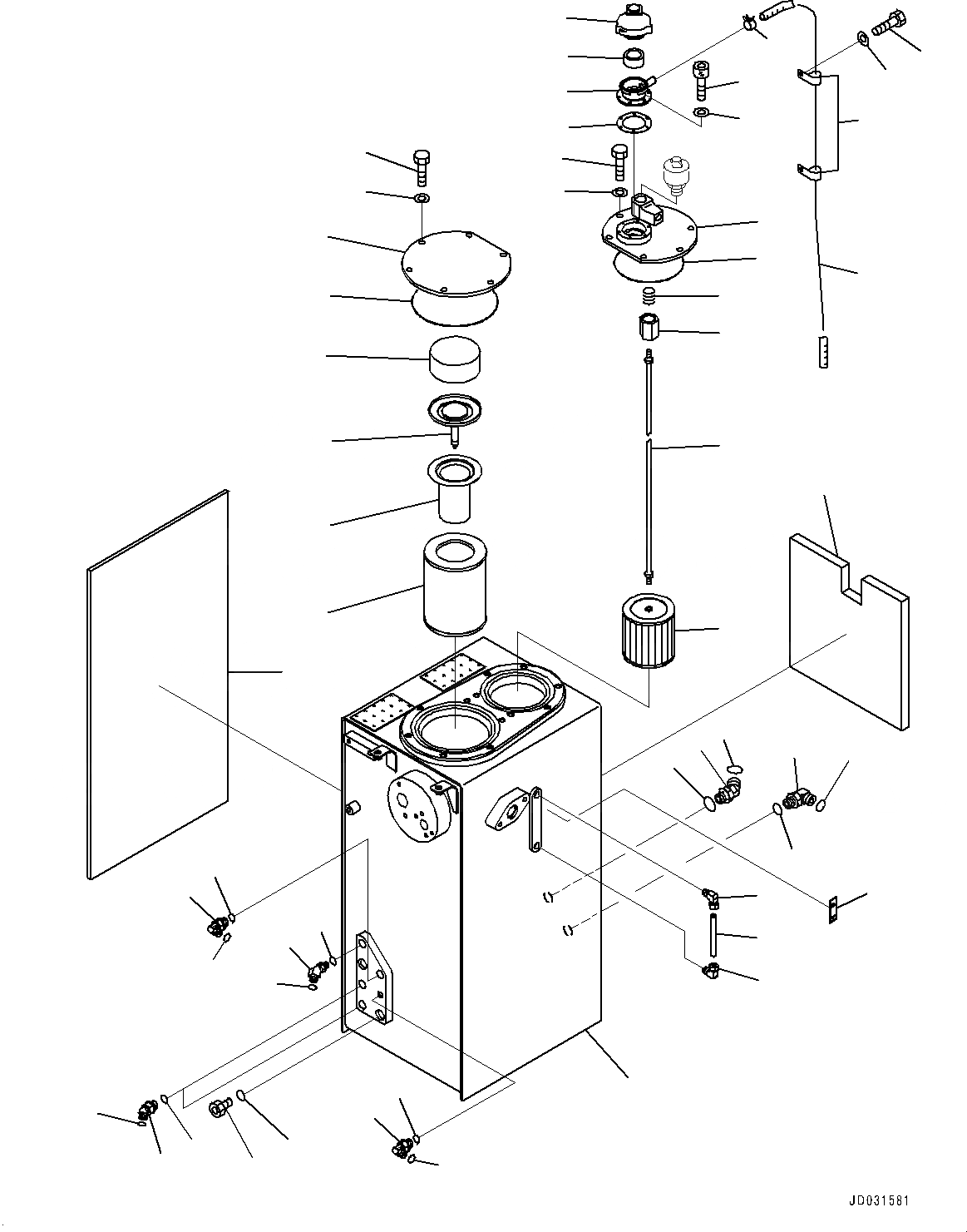 JD031581