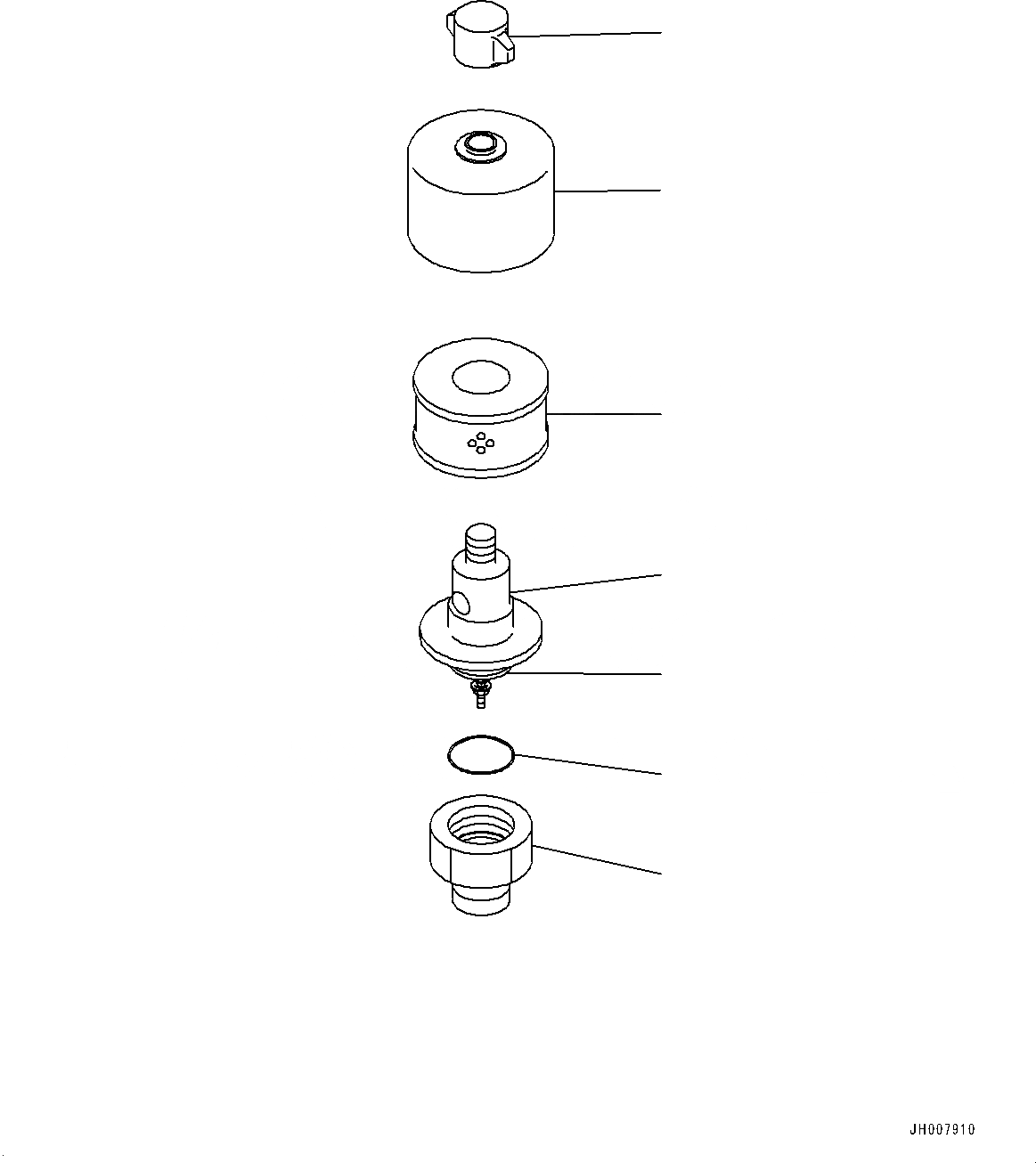 JH007910