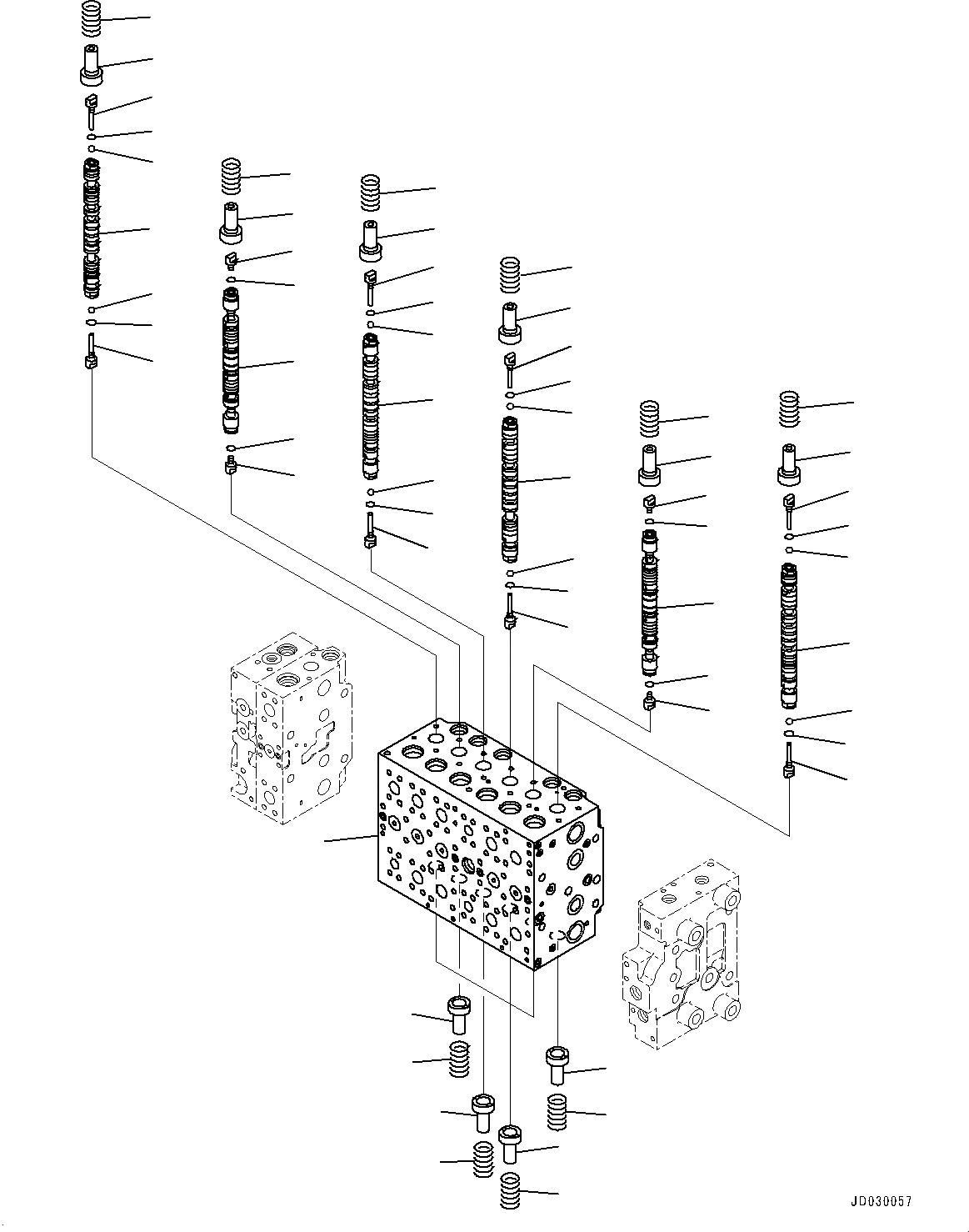 JD030057