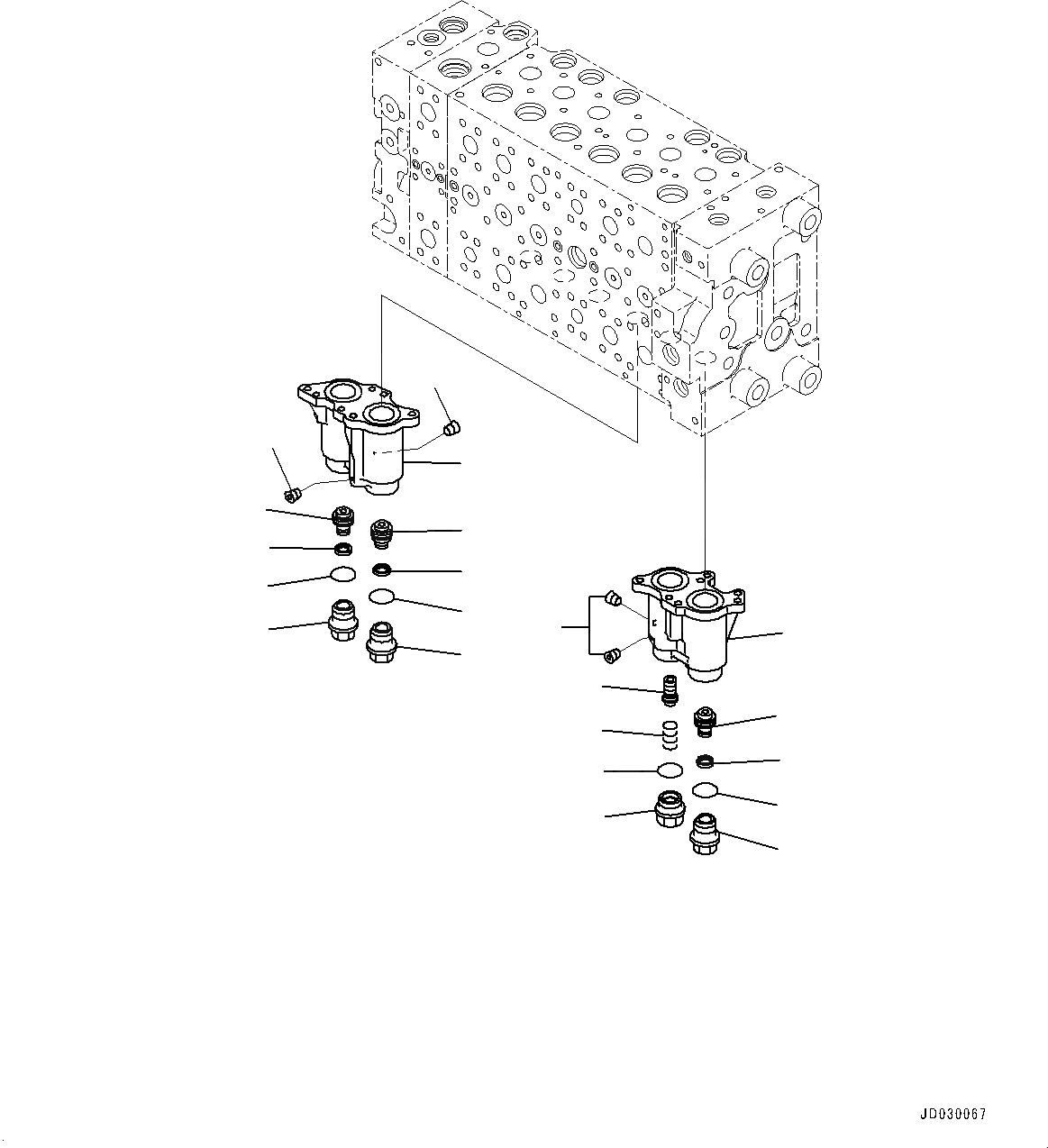 JD030067