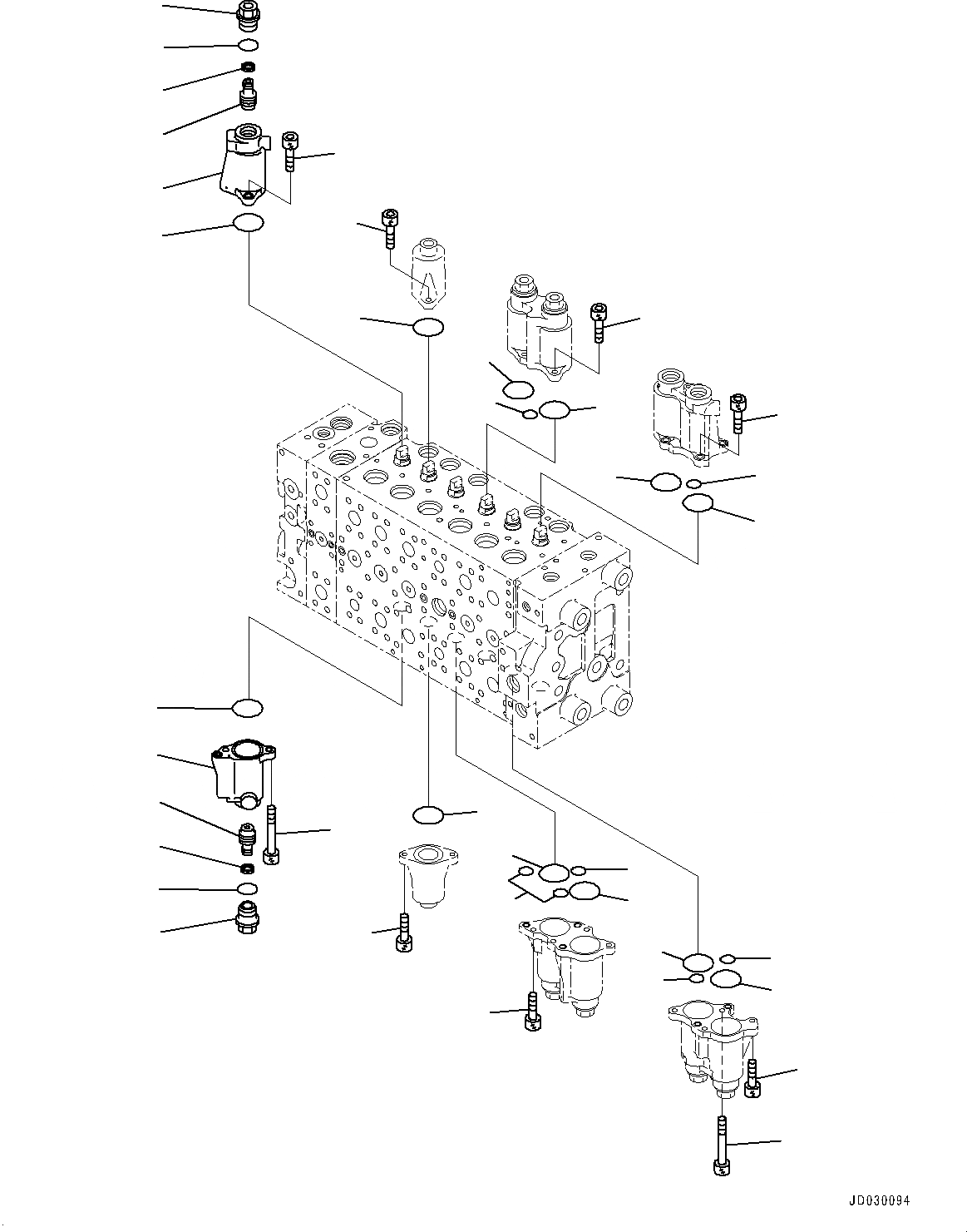 JD030094