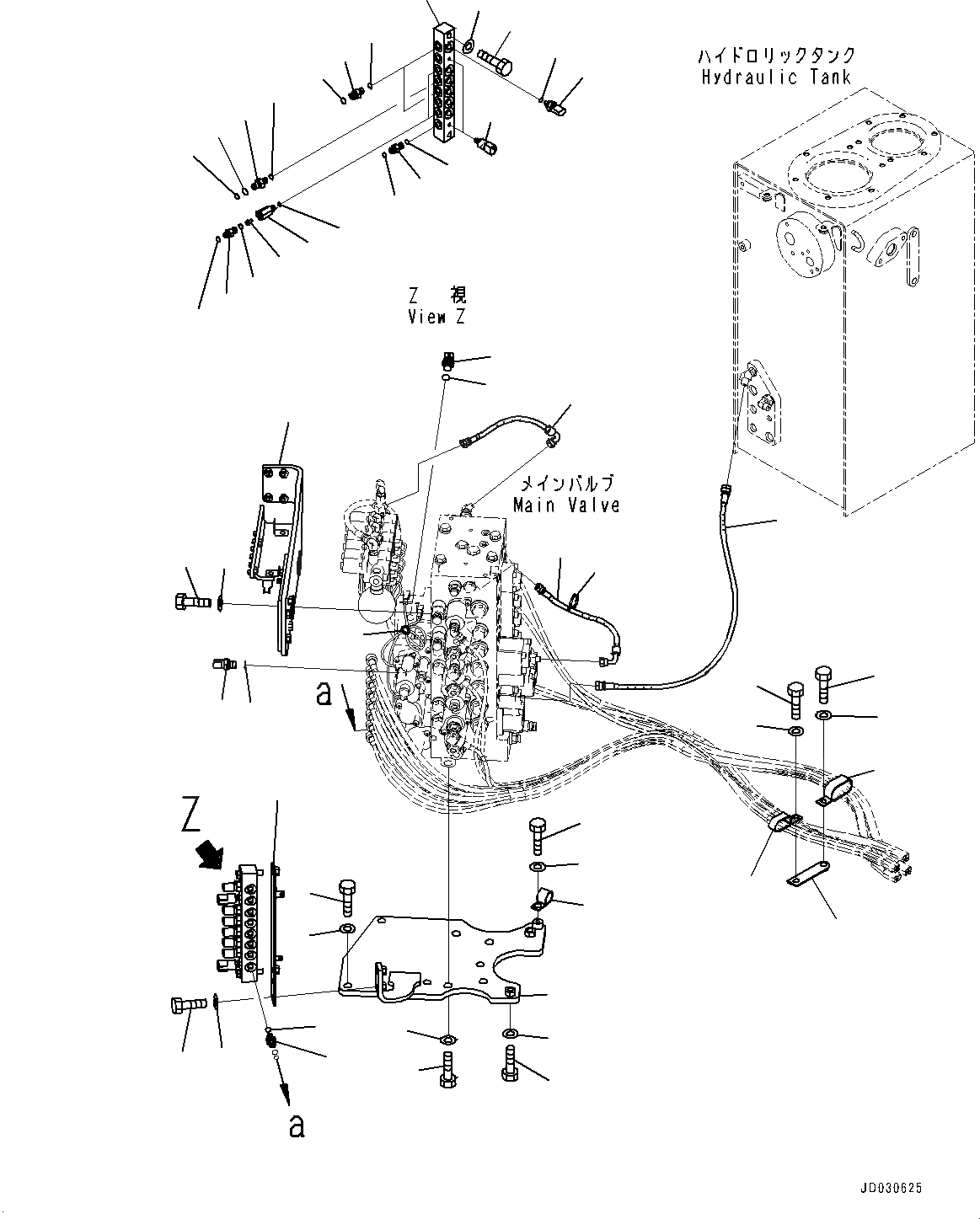 ハイドロリックタンク
Hydraulic Tank

Z 視
View Z

メインバルブ
Main Valve

a

Z

a

JD030625