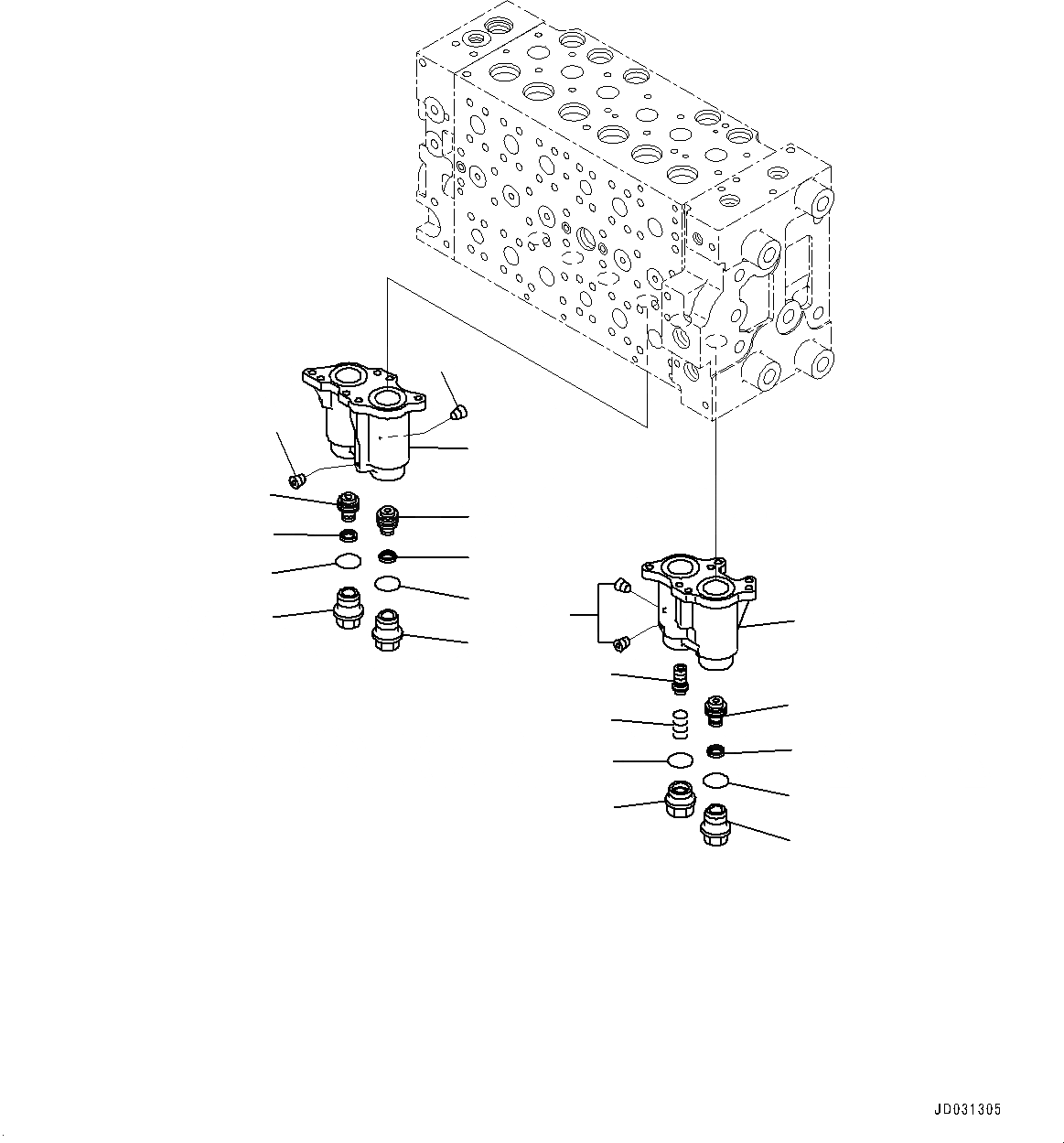 JD031305