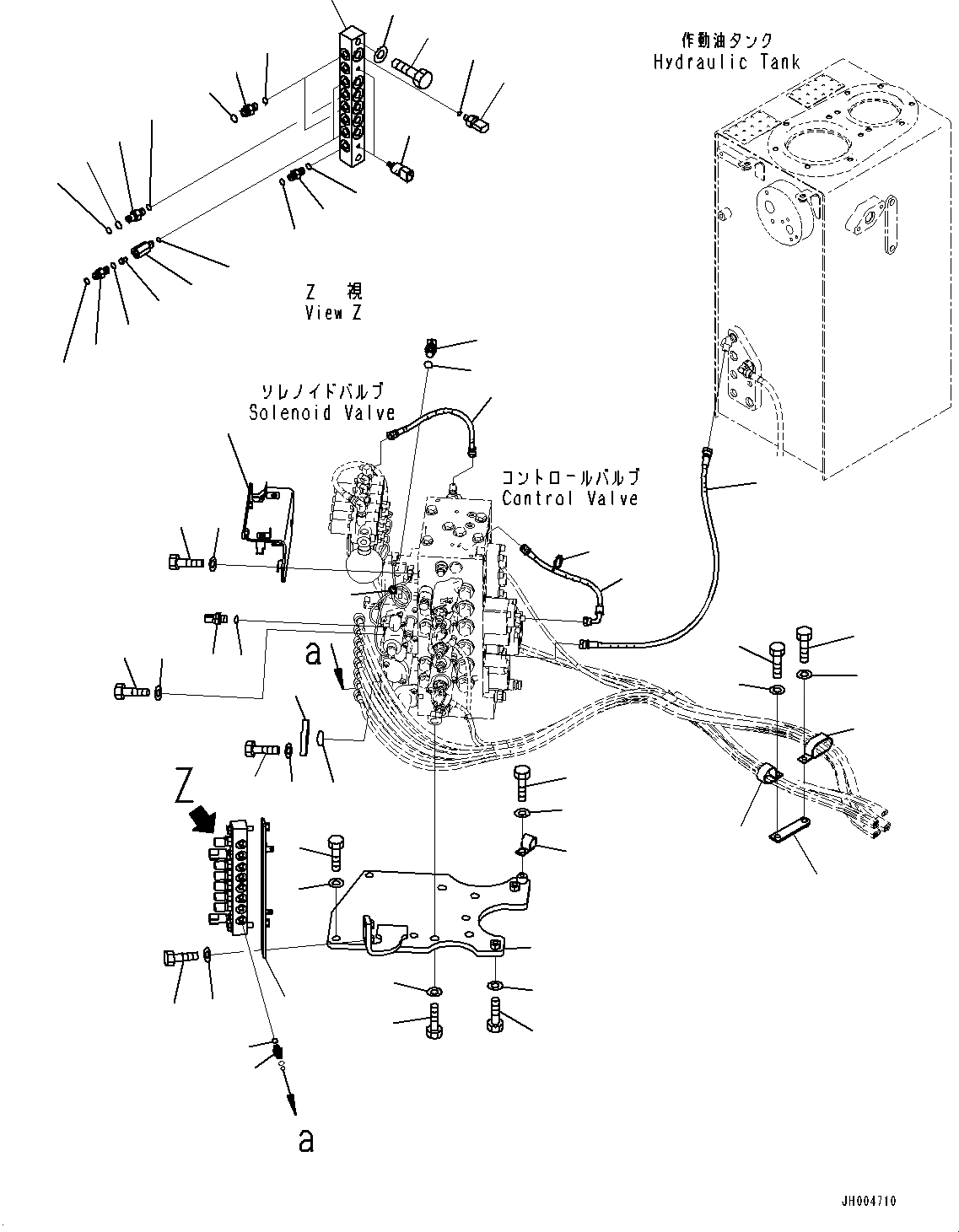 作動油タンク
Hydraulic Tank

Z 視
View Z

ソレノイドバルブ
Solenoid Valve

コントロールバルブ
Control Valve

a

Z

a

JH004710