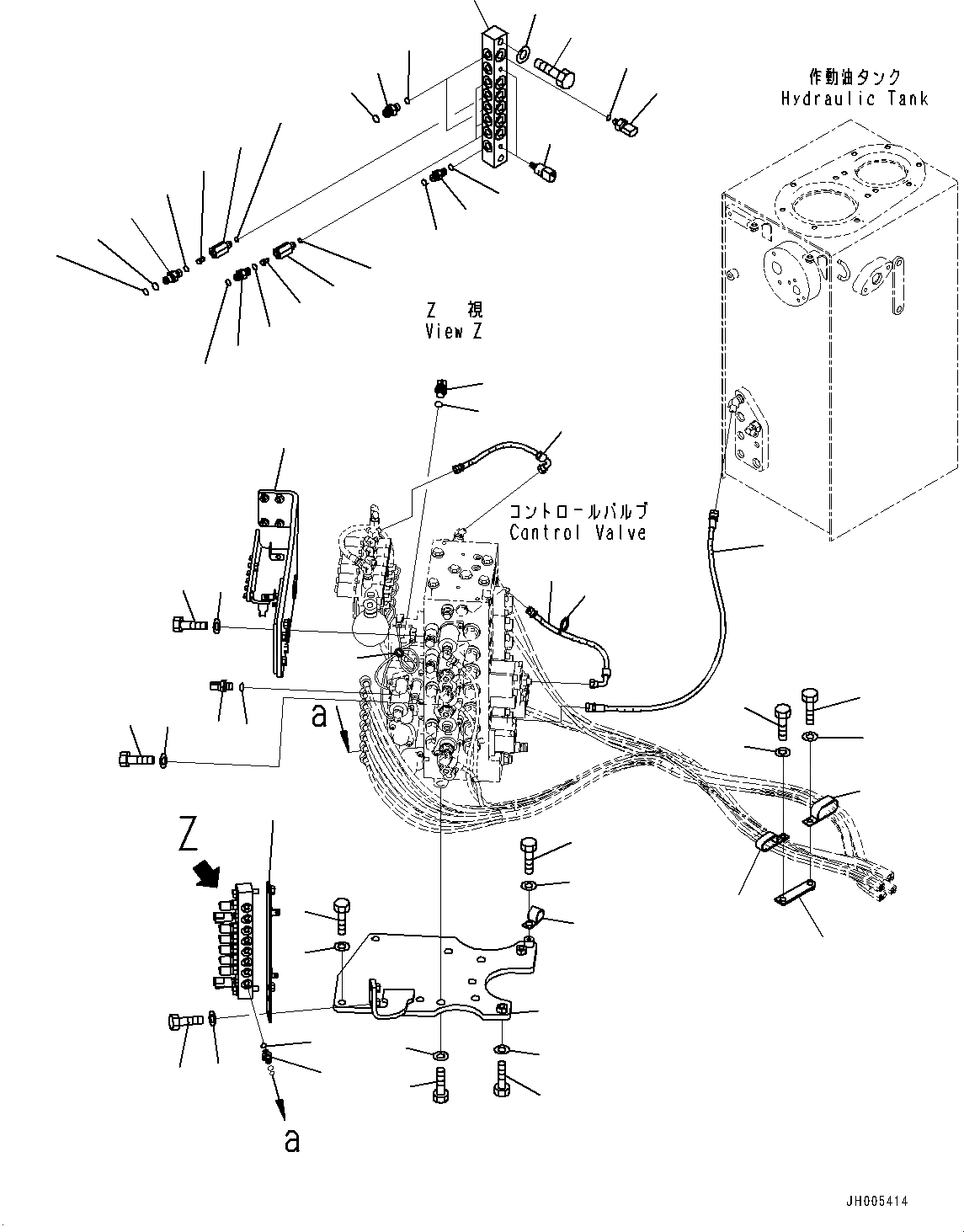 作動油タンク
Hydraulic Tank

Z 視
View Z

コントロールバルブ
Control Valve

a

Z

a

JH005414