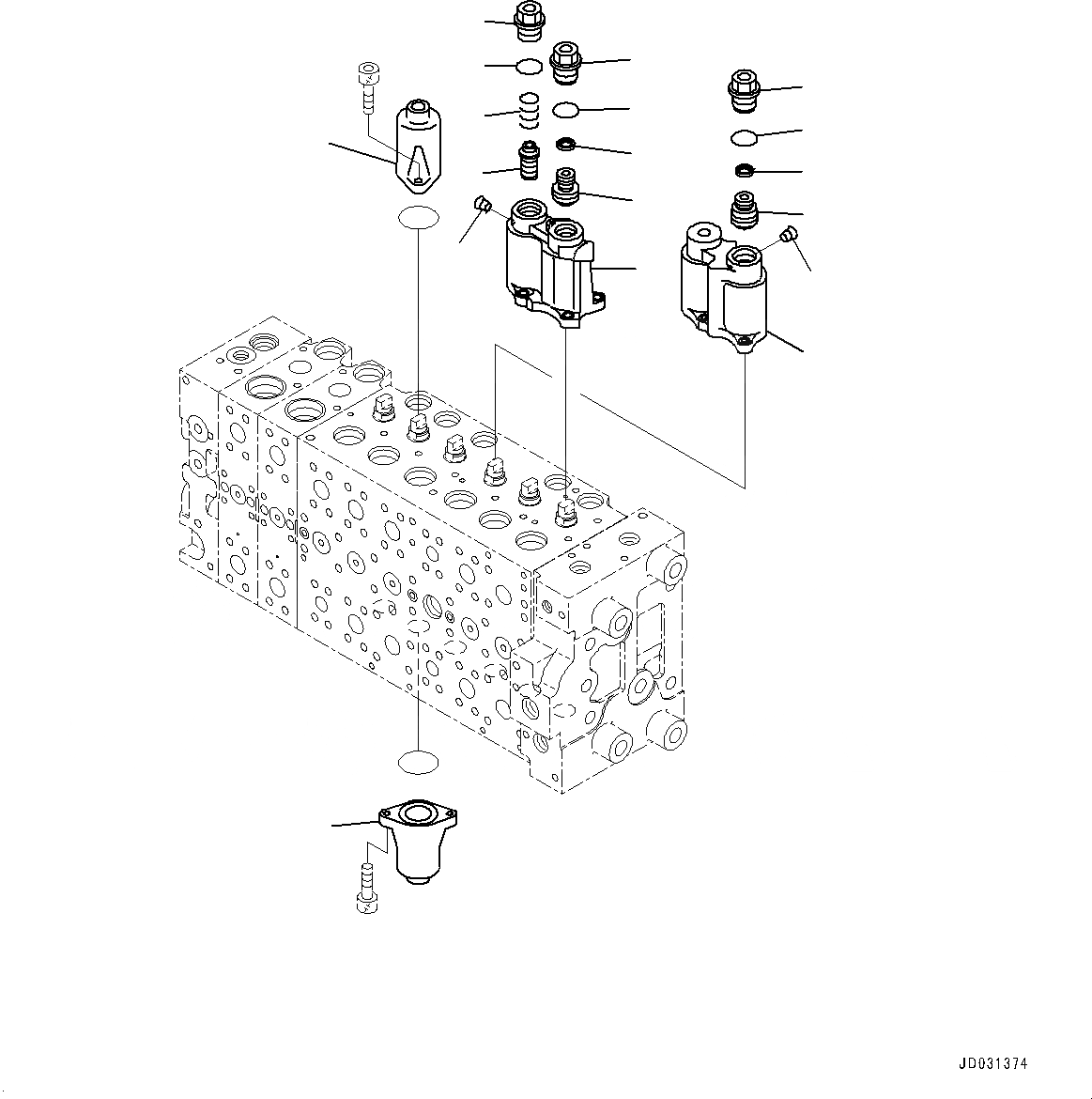 JD031374