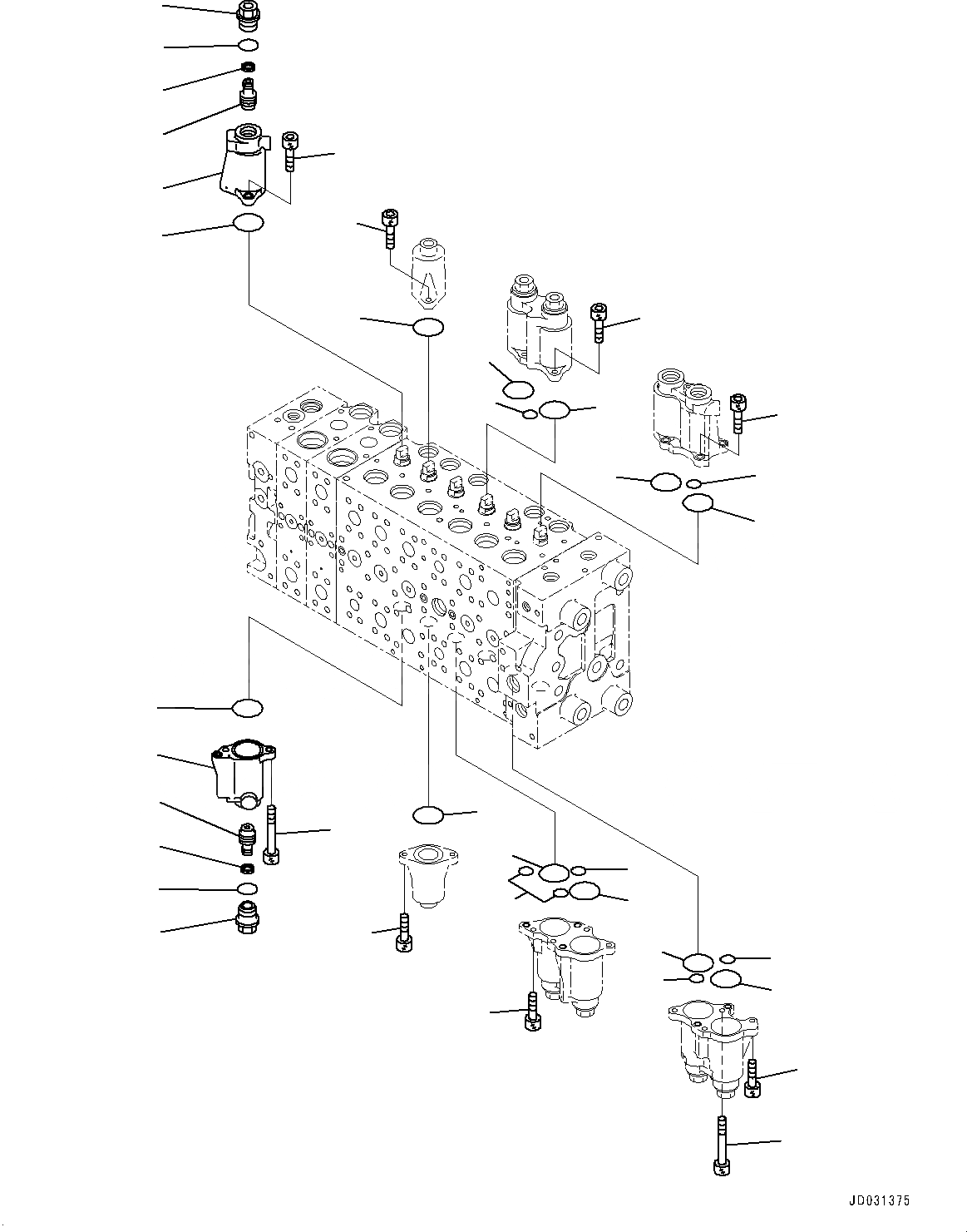 JD031375