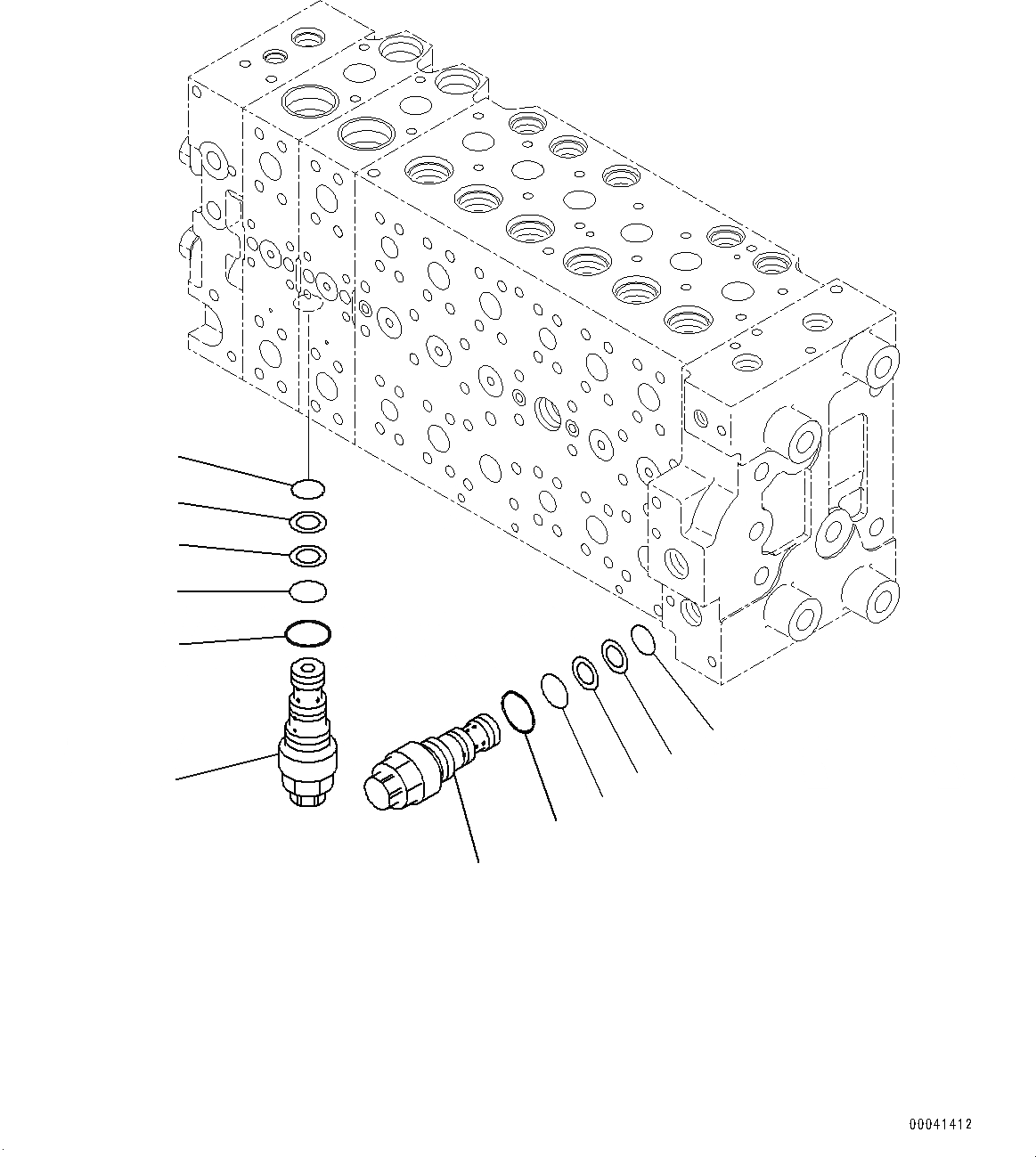 00041412