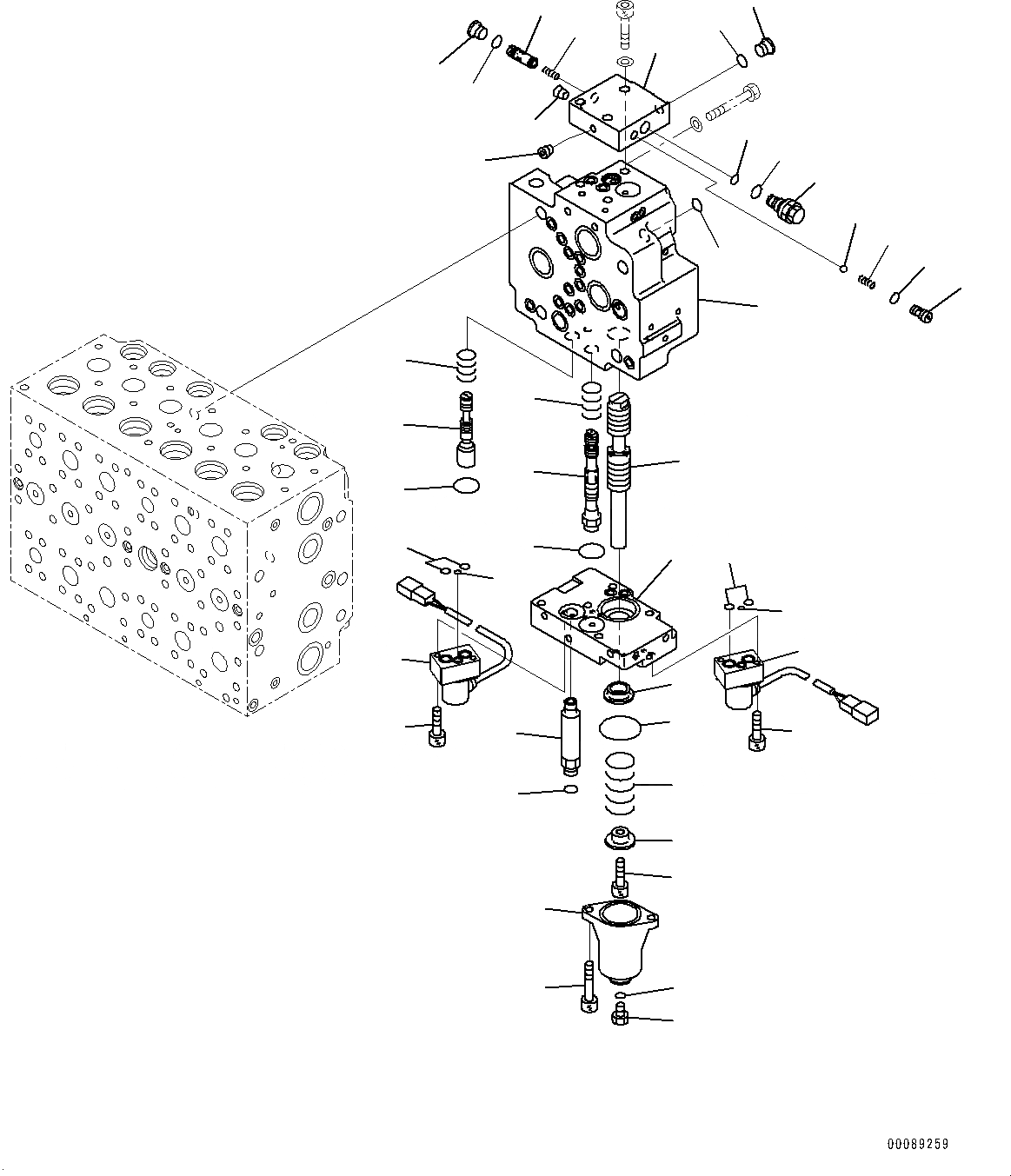 00089259