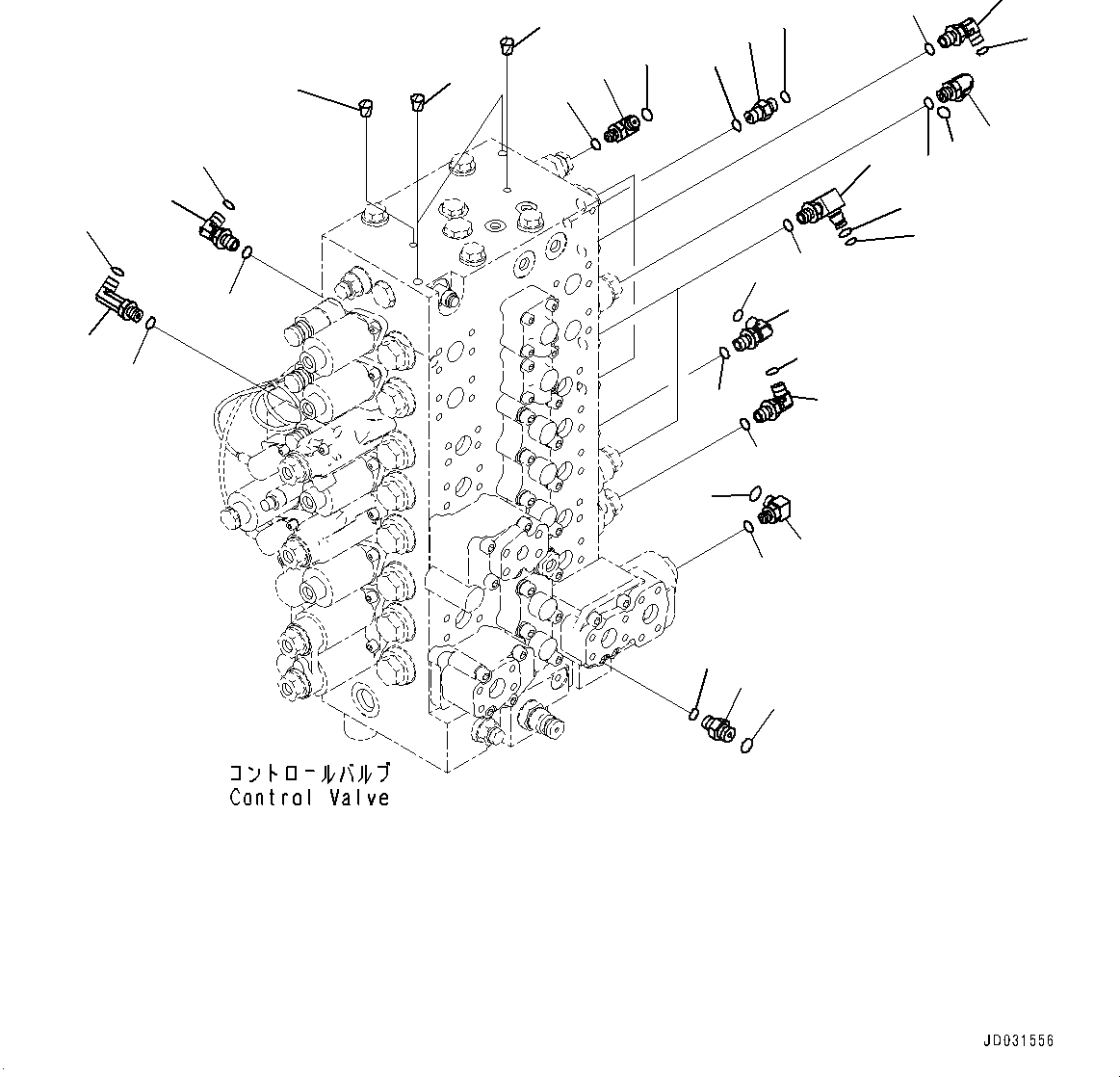 コントロールバルブ
Control Valve

JD031556