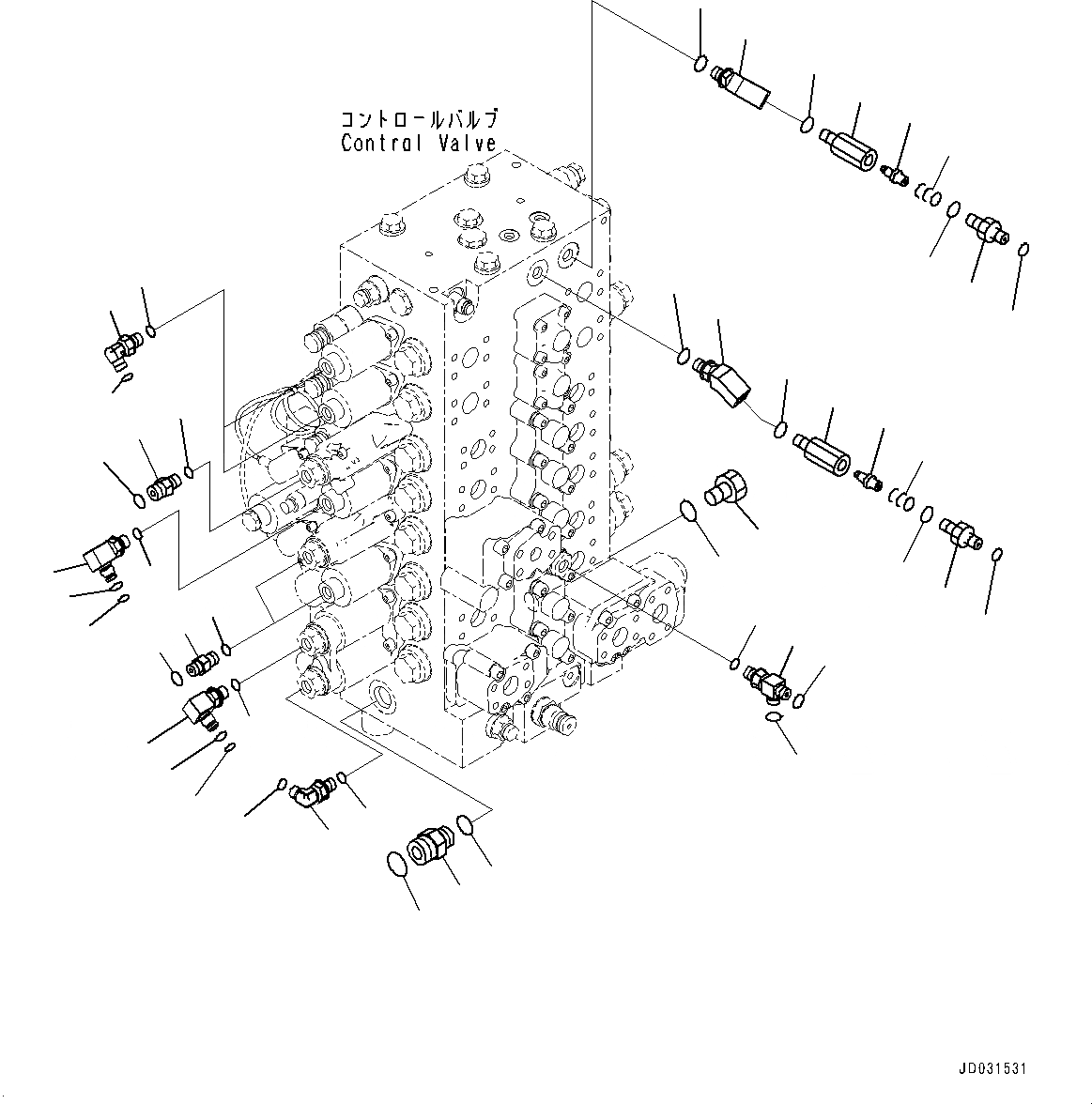 コントロールバルブ
Control Valve

JD031531