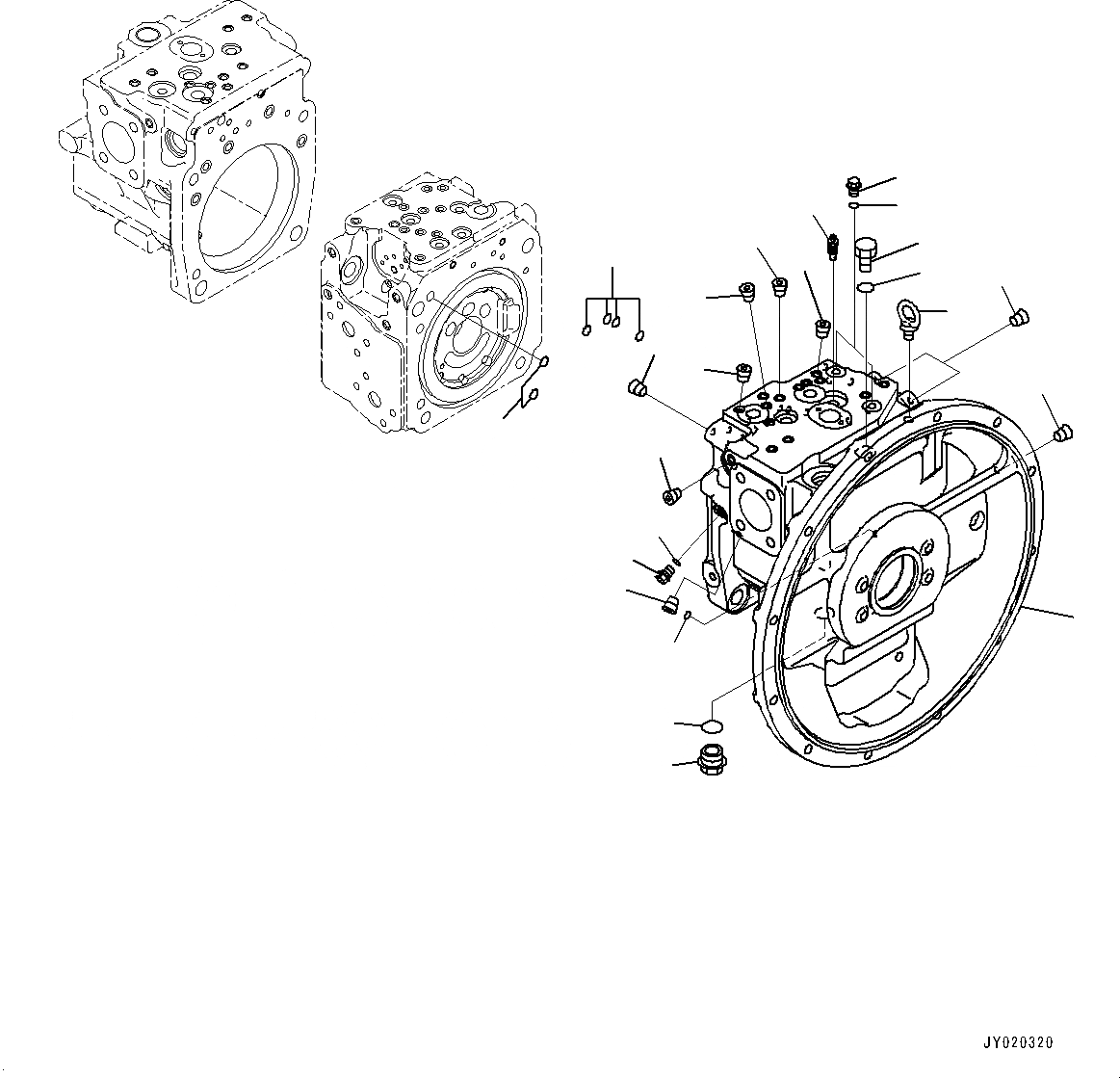 JY020320