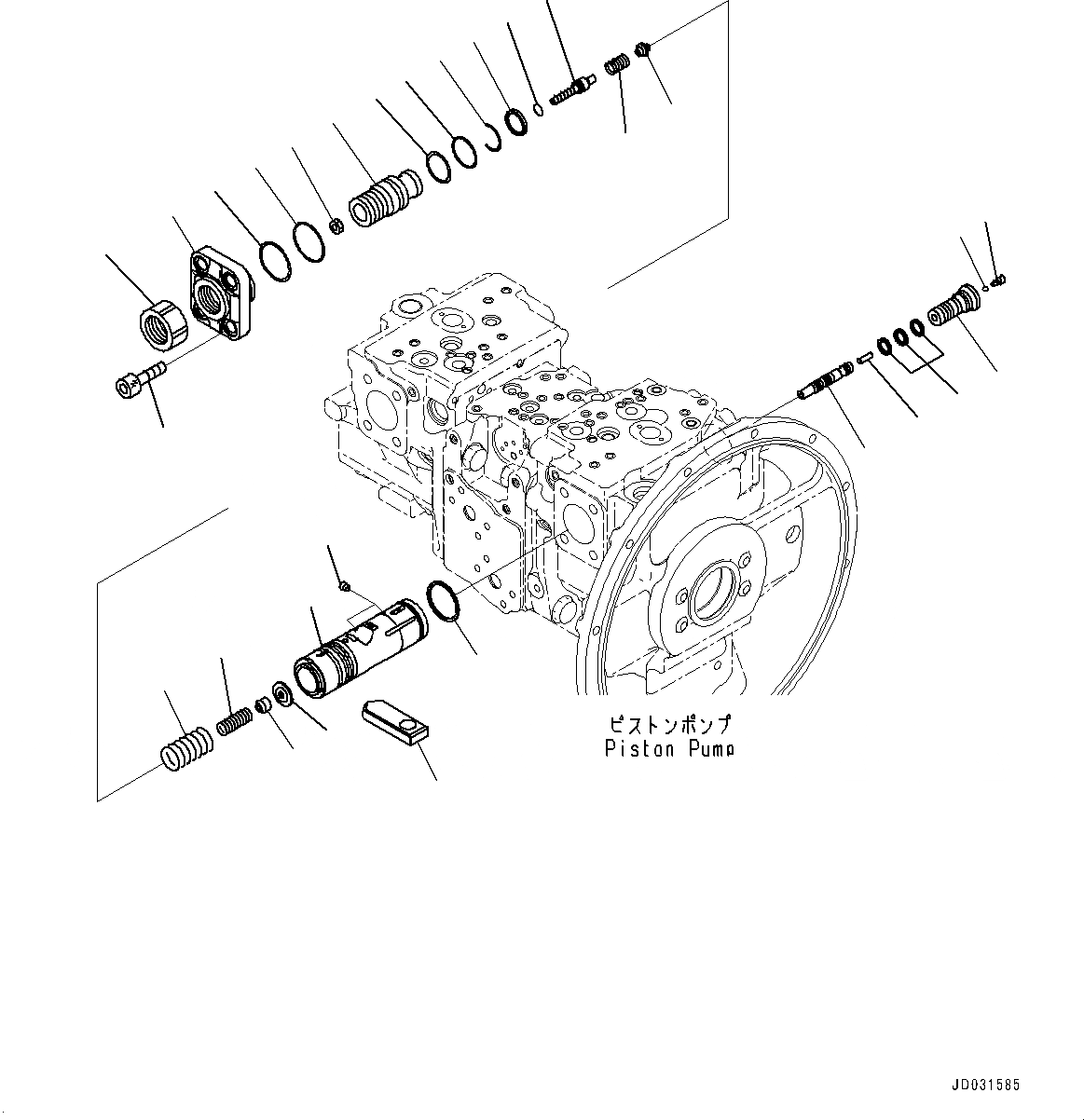 ピストンポンプ
Piston Pump

JD031585