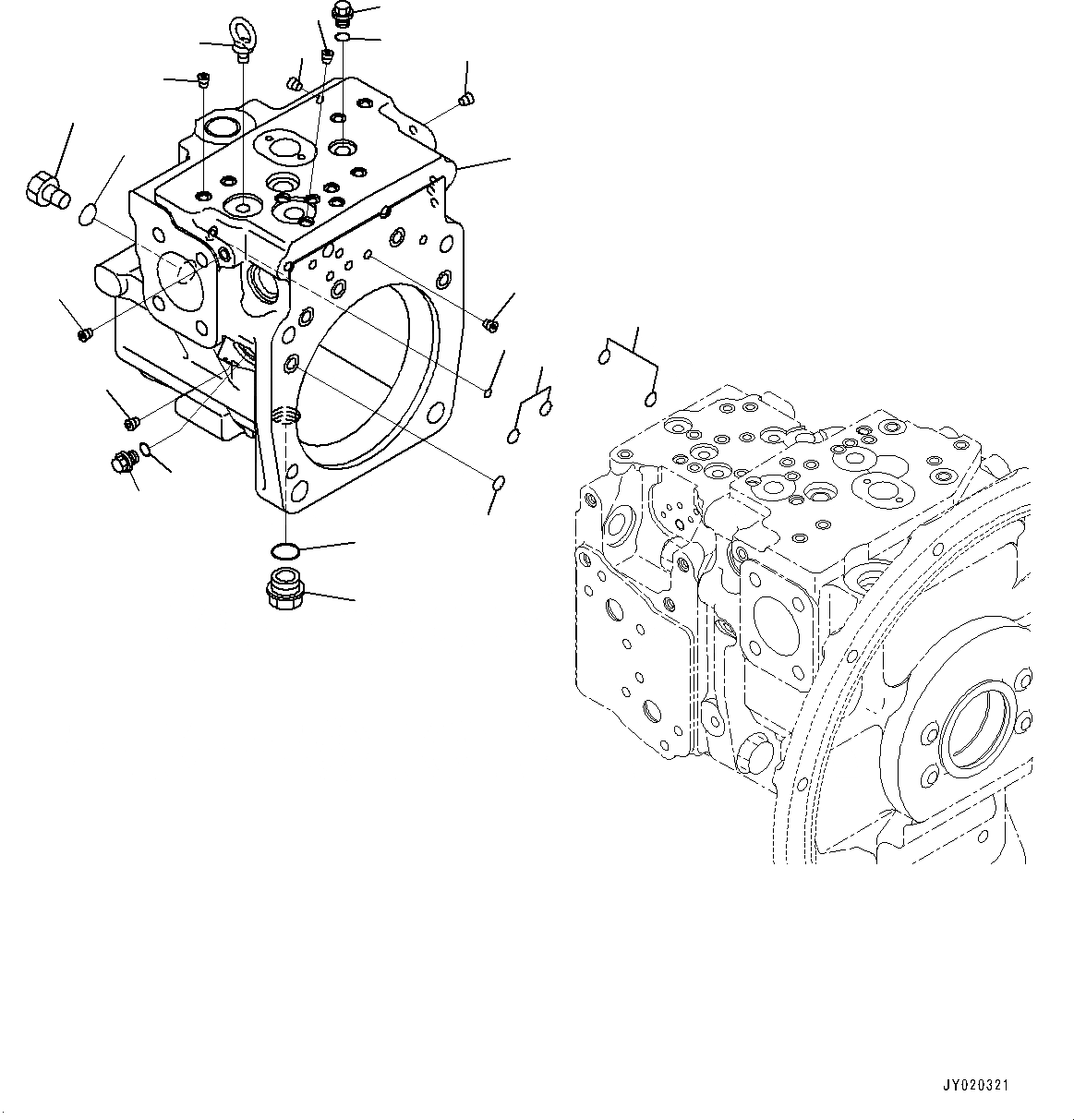 JY020321