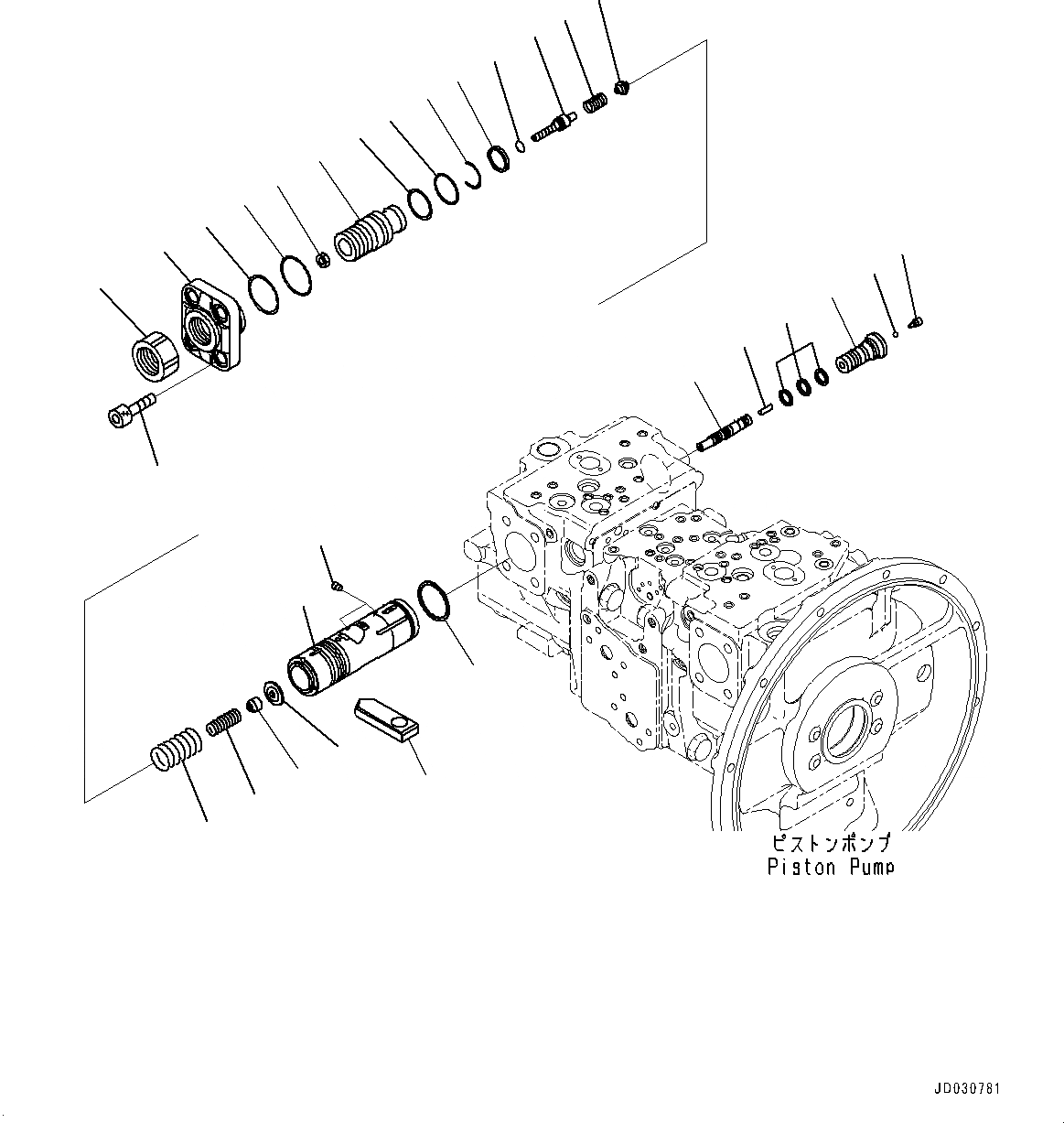 ピストンポンプ
Piston Pump

JD030781