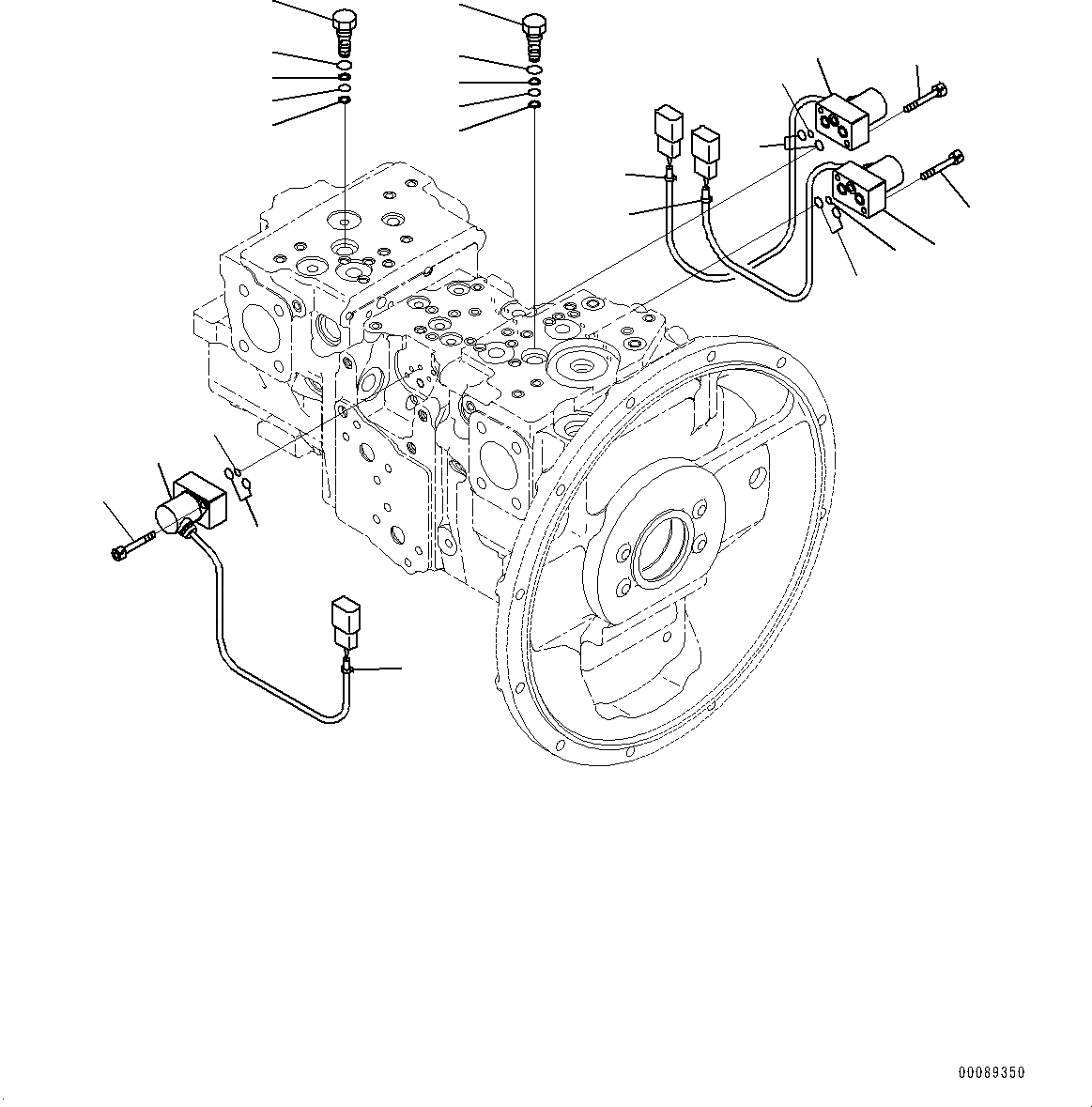 00089350