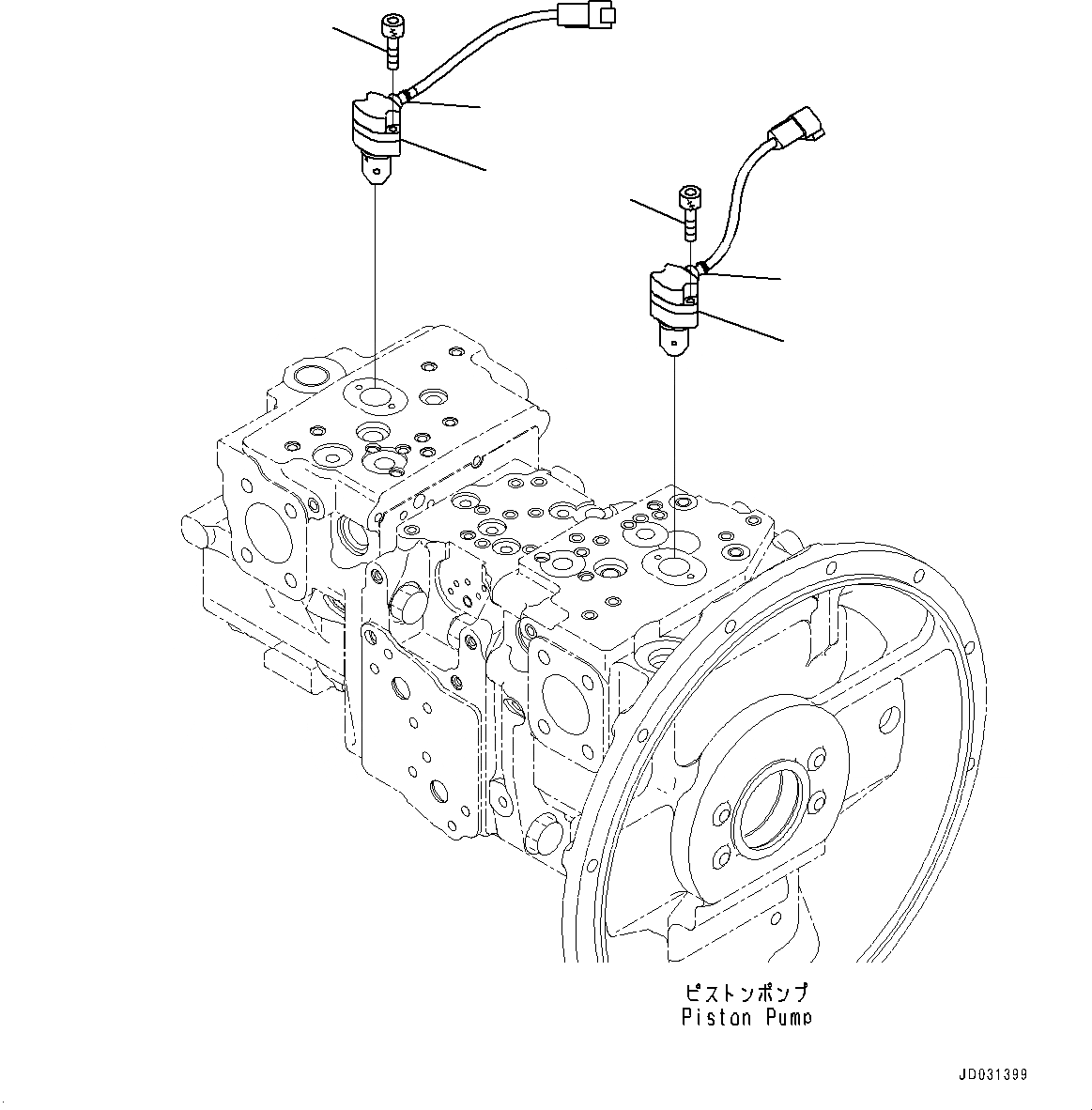 ピストンポンプ
Piston Pump

JD031399