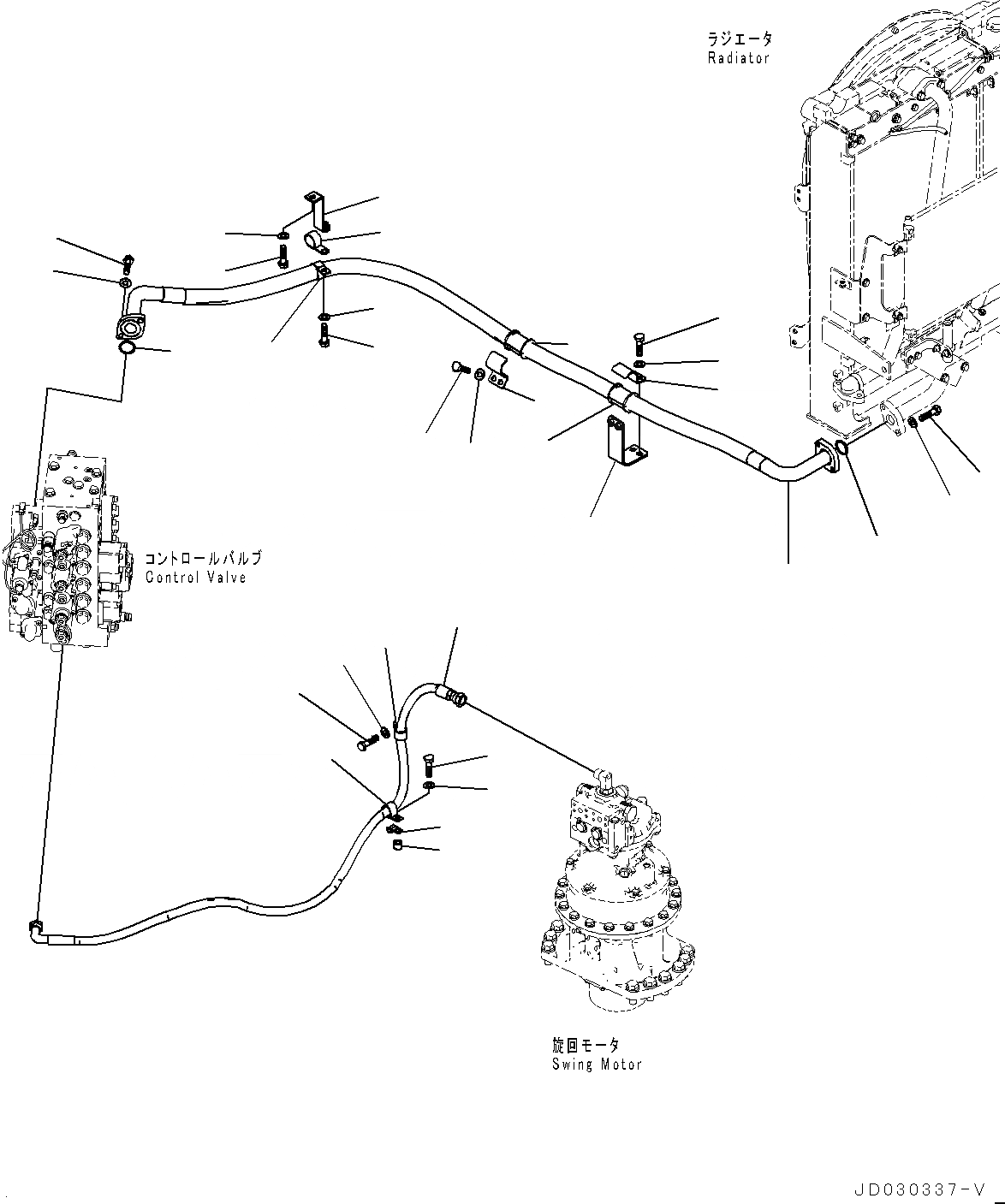 ラジエータ
Radiator

コントロールバルブ
Control Valve

旋回モータ
Swing Motor

JD030337-V