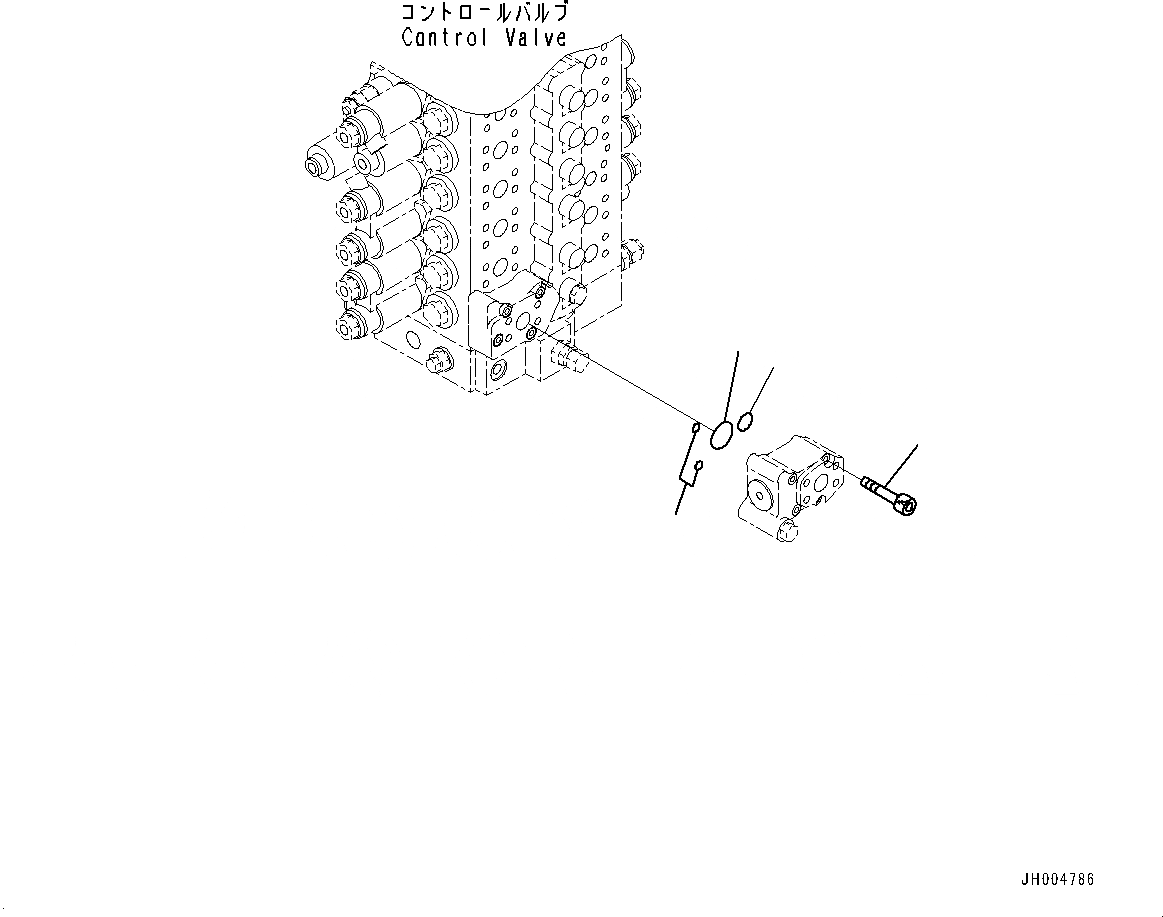 コントロールバルブ
Control Valve

JH004786