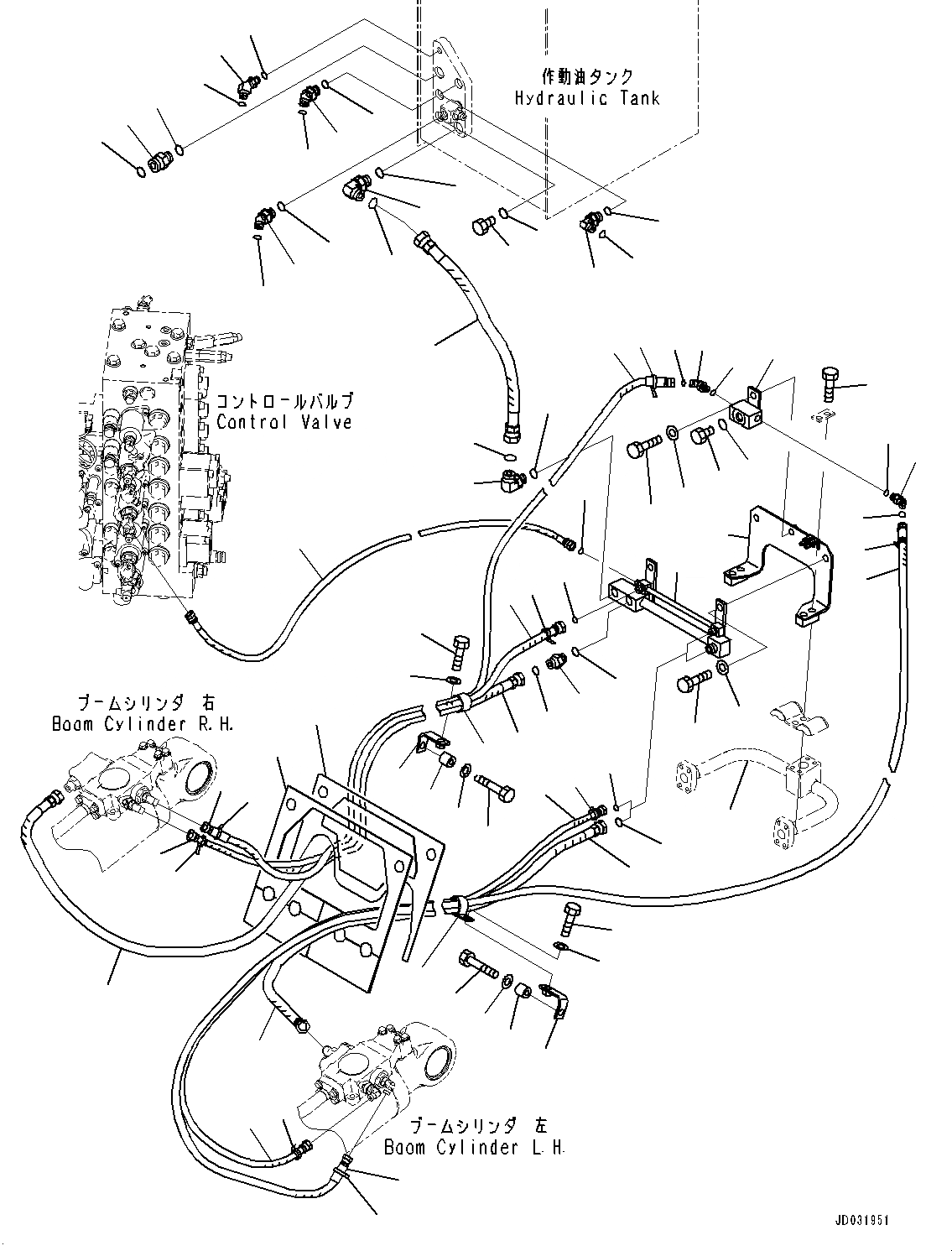 作動油タンク
Hydraulic Tank

コントロールバルブ
Control Valve

ブームシリンダ 右
Boom Cylinder R.H.

ブームシリンダ 左
Boom Cylinder L.H.

JD031951