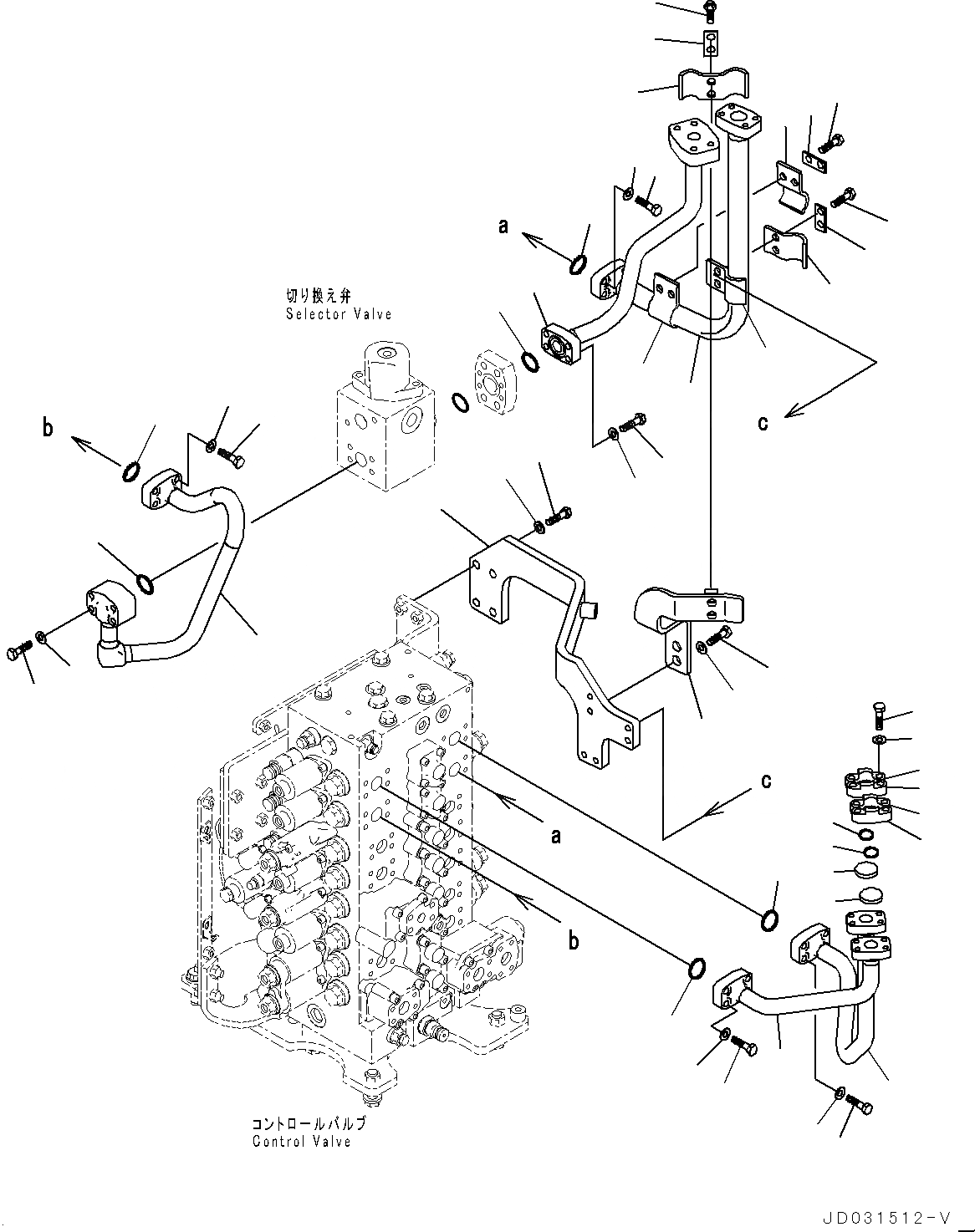 a

切り換え弁
Selector Valve

b

c

c

a

b

コントロールバルブ
Control Valve

JD031512-V