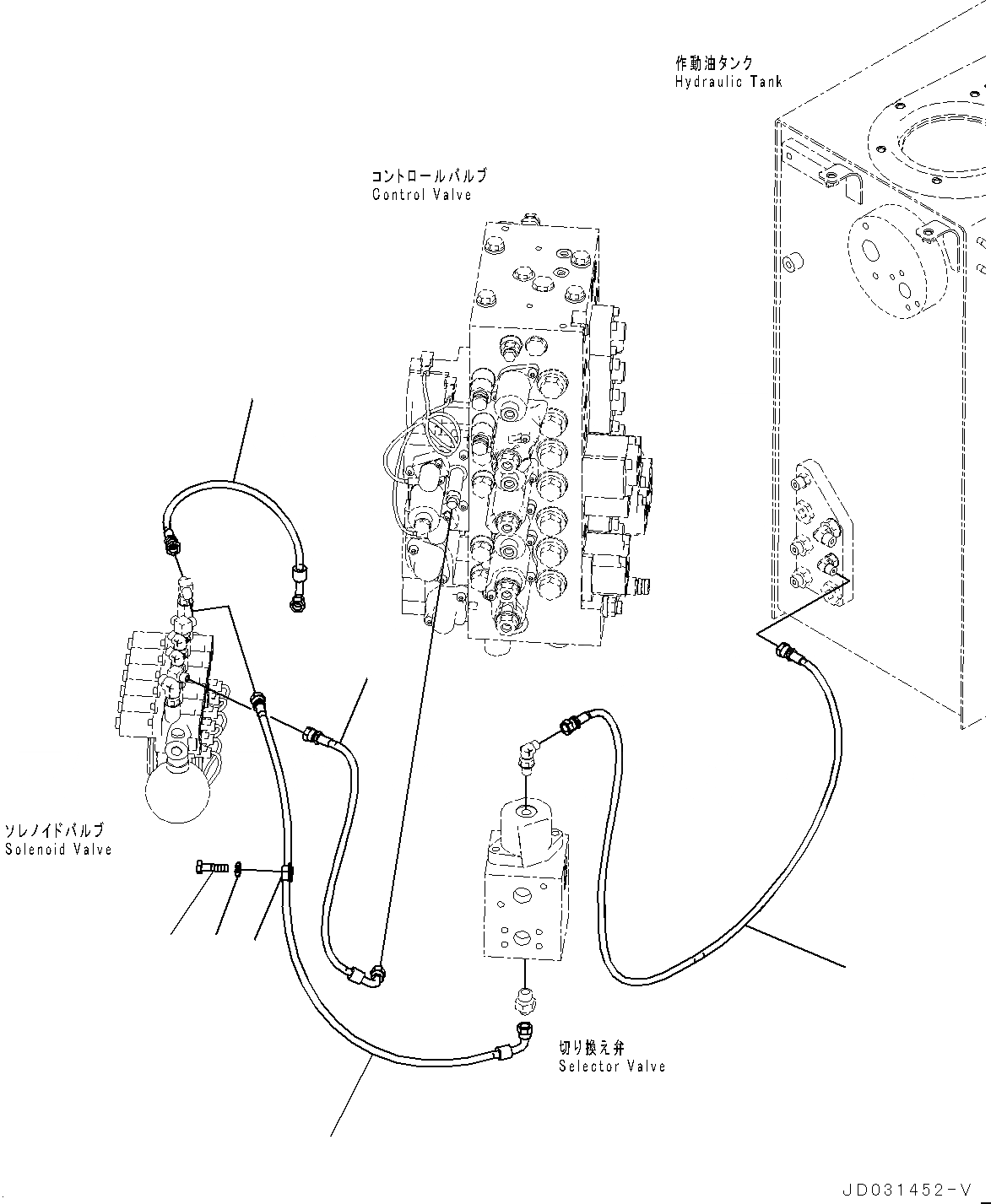 作動油タンク
Hydraulic Tank

コントロールバルブ
Control Valve

ソレノイドバルブ
Solenoid Valve

切り換え弁
Selector Valve

JD031452-V