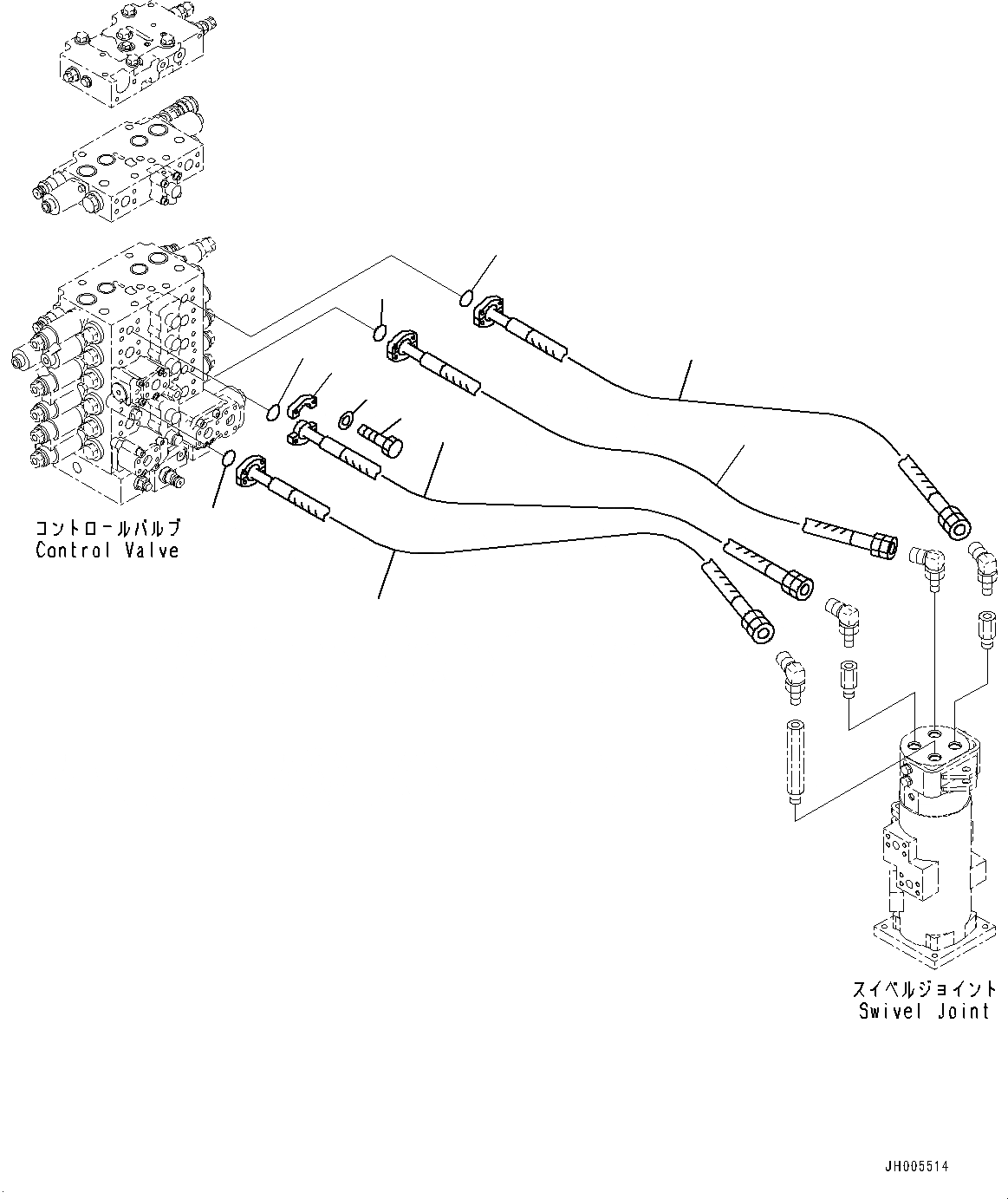 コントロールバルブ
Control Valve

スイベルジョイント
Swivel Joint

JH005514