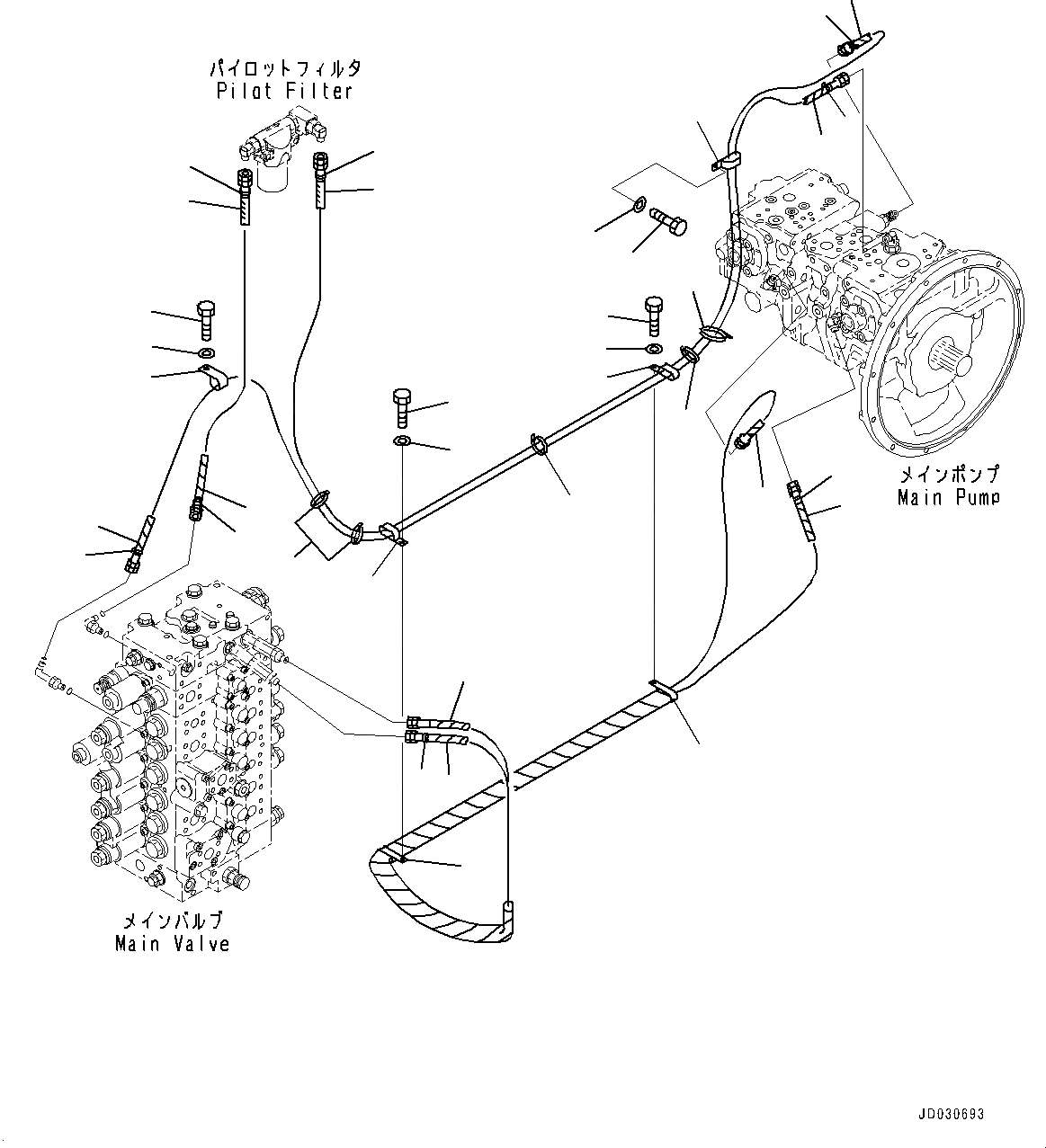 パイロットフィルタ
Pilot Filter

メインポンプ
Main Pump

メインバルブ
Main Valve

JD030693