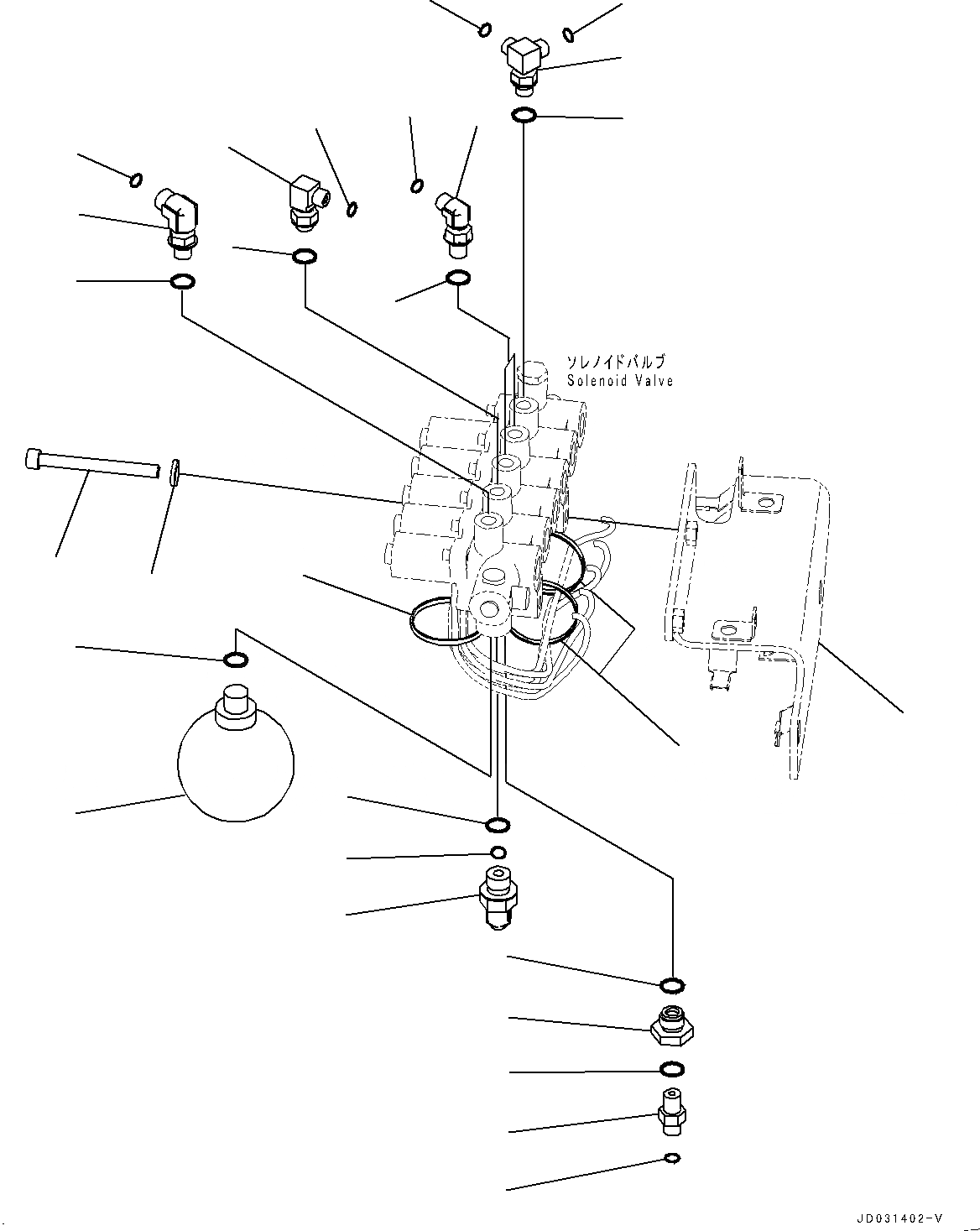 ソレノイドバルブ
Solenoid Valve

JD031402-V