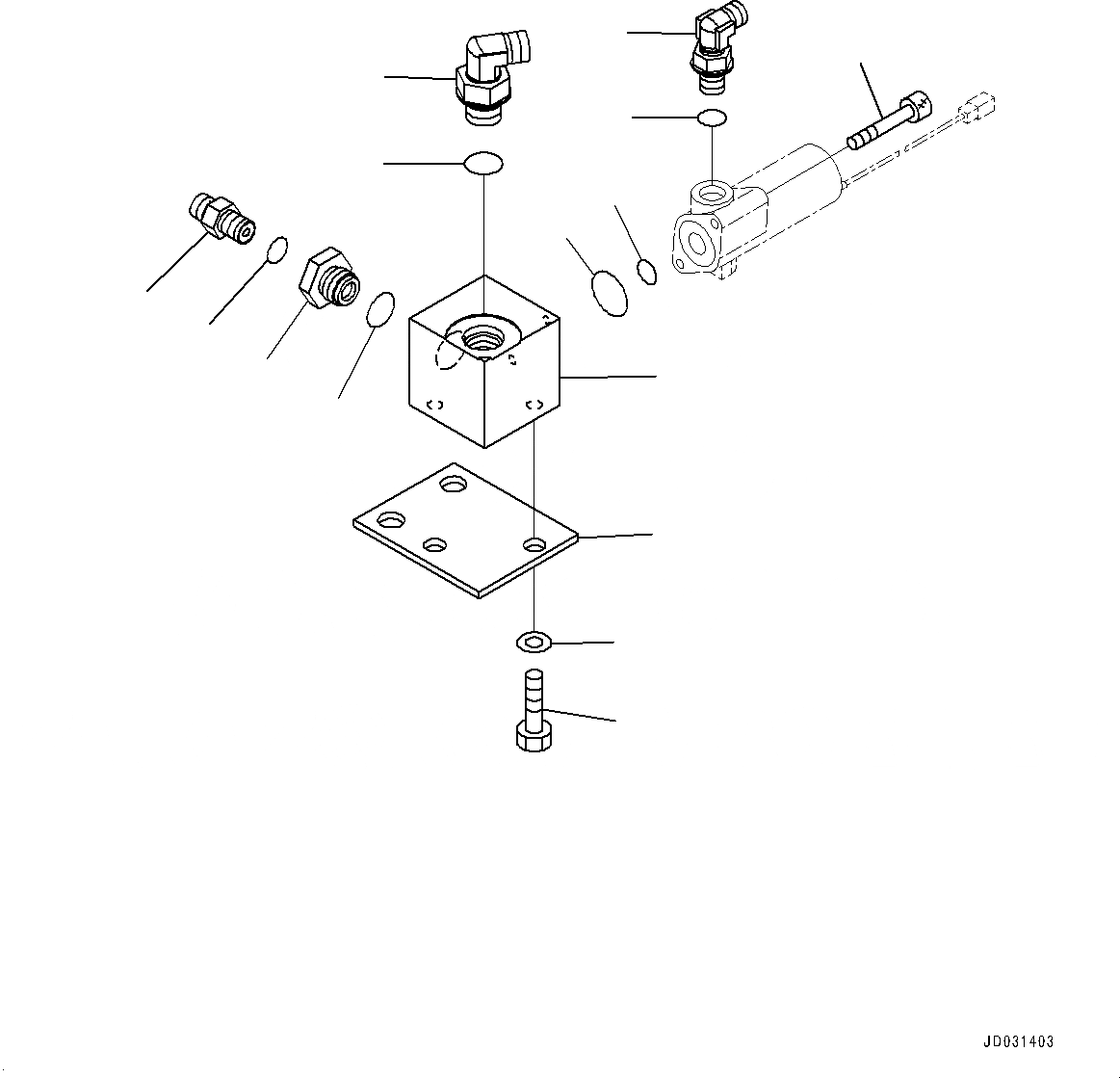 JD031403