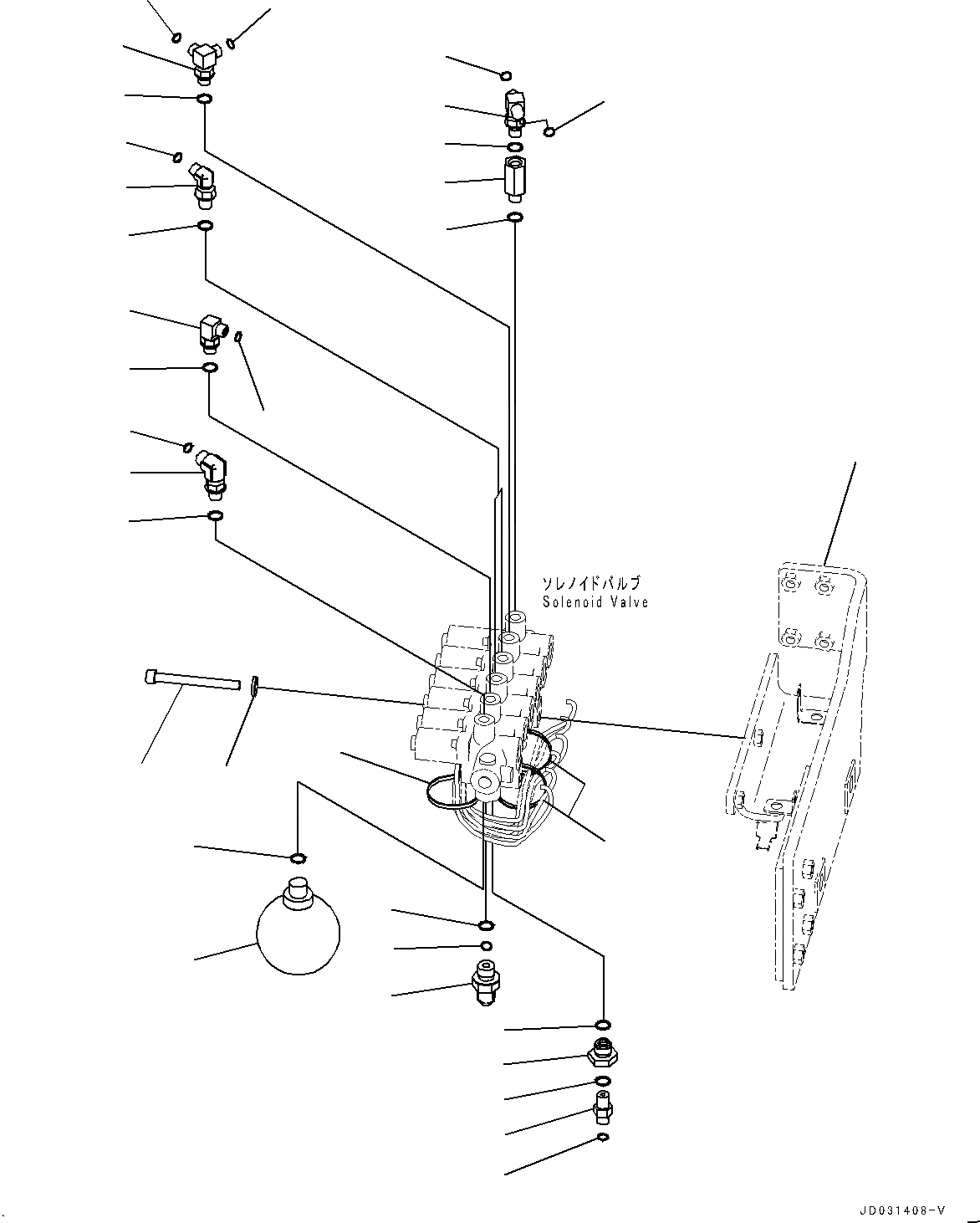 ソレノイドバルブ
Solenoid Valve

JD031408-V