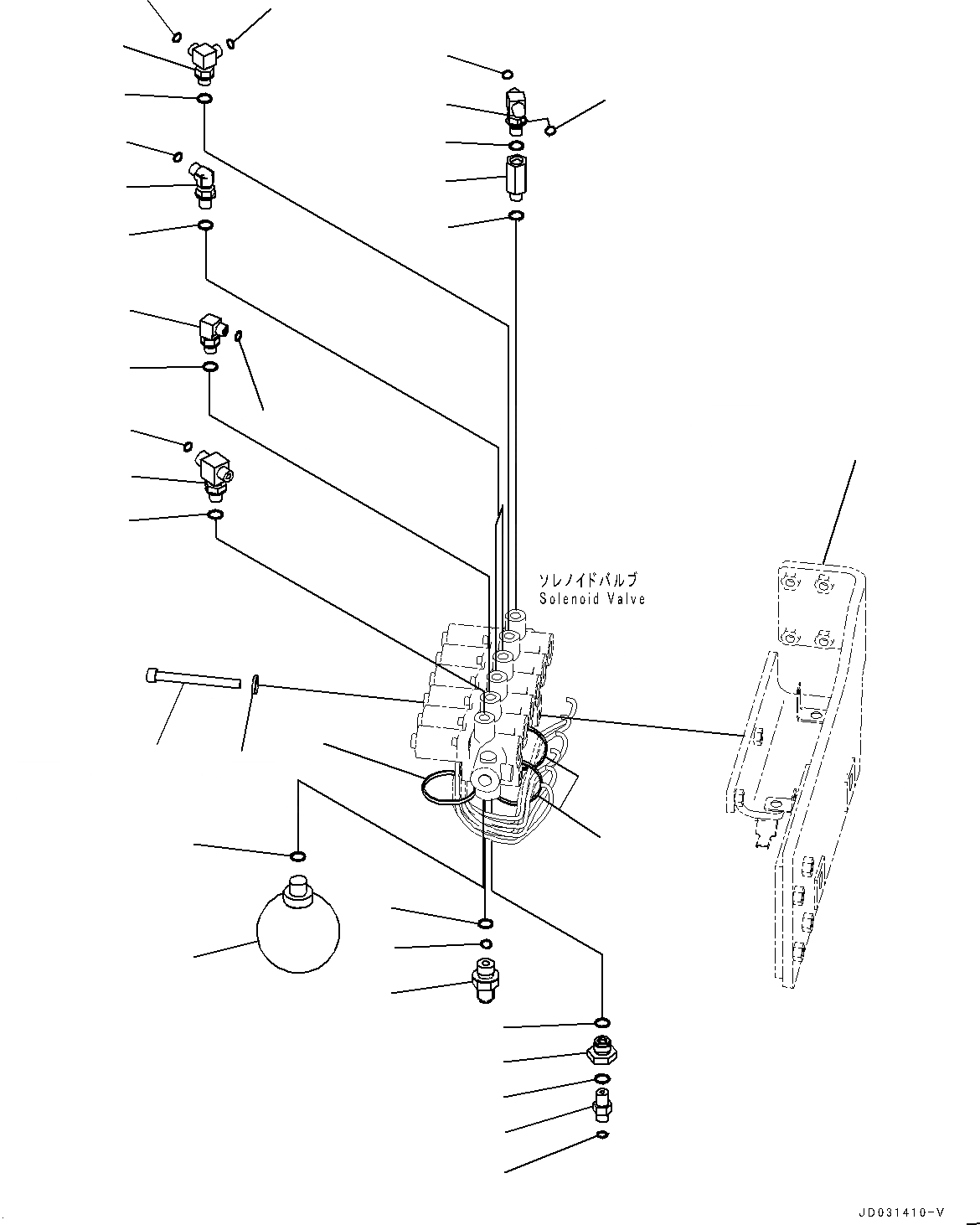 ソレノイドバルブ
Solenoid Valve

JD031410-V