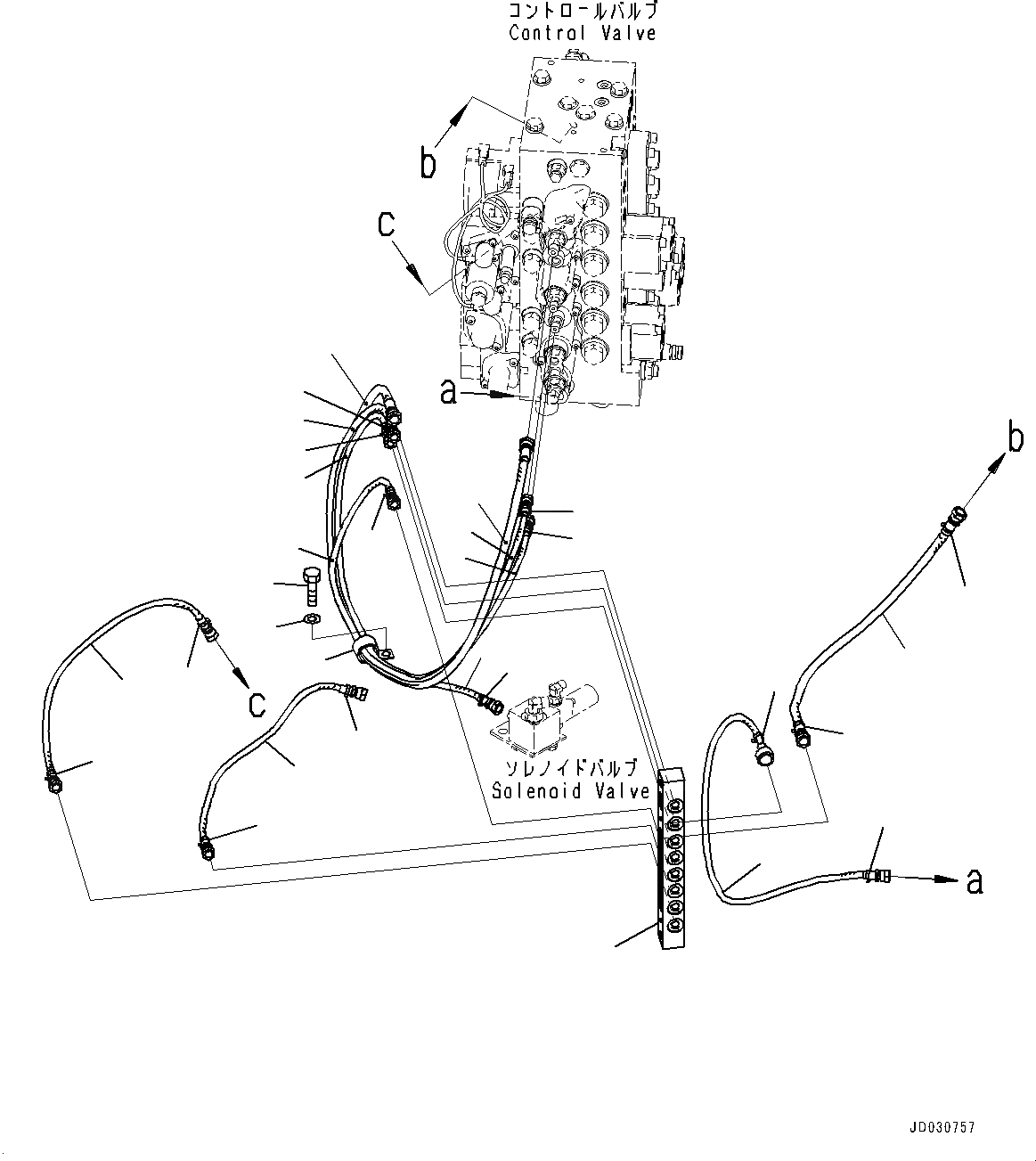 コントロールバルブ
Control Valve

b

c

a

b

c

ソレノイドバルブ
Solenoid Valve

a

JD030757