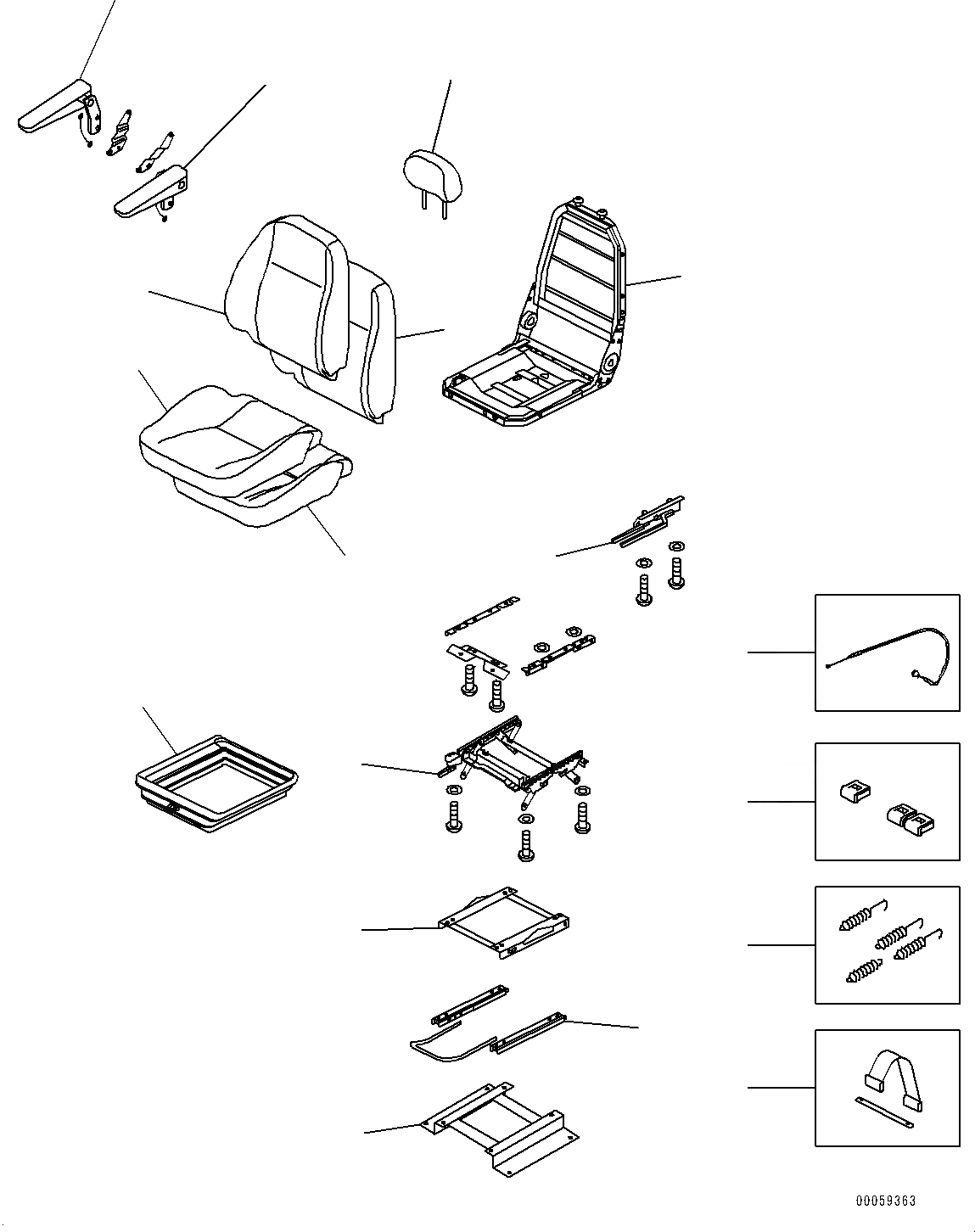 00059363