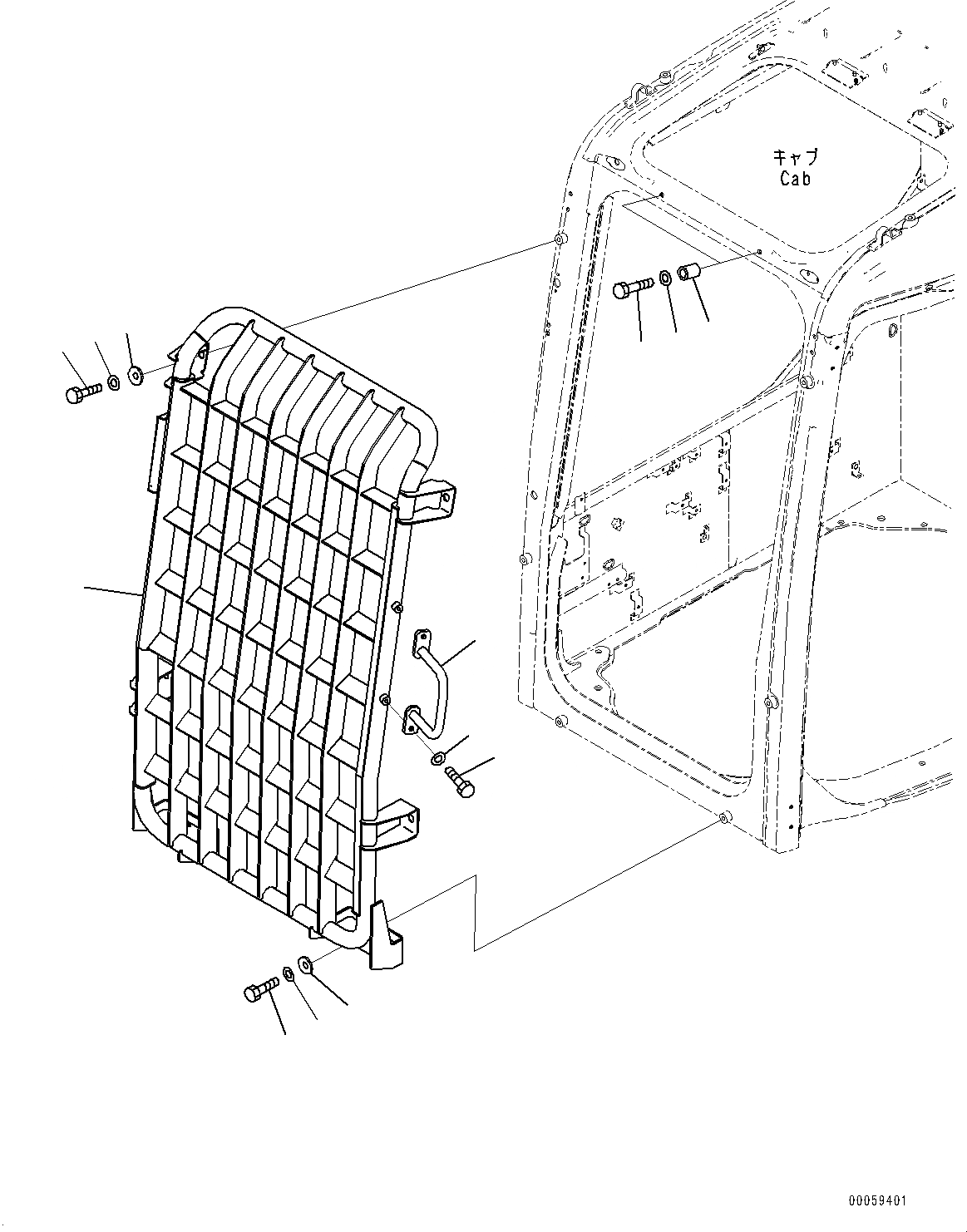 キャブ
Cab

00059401