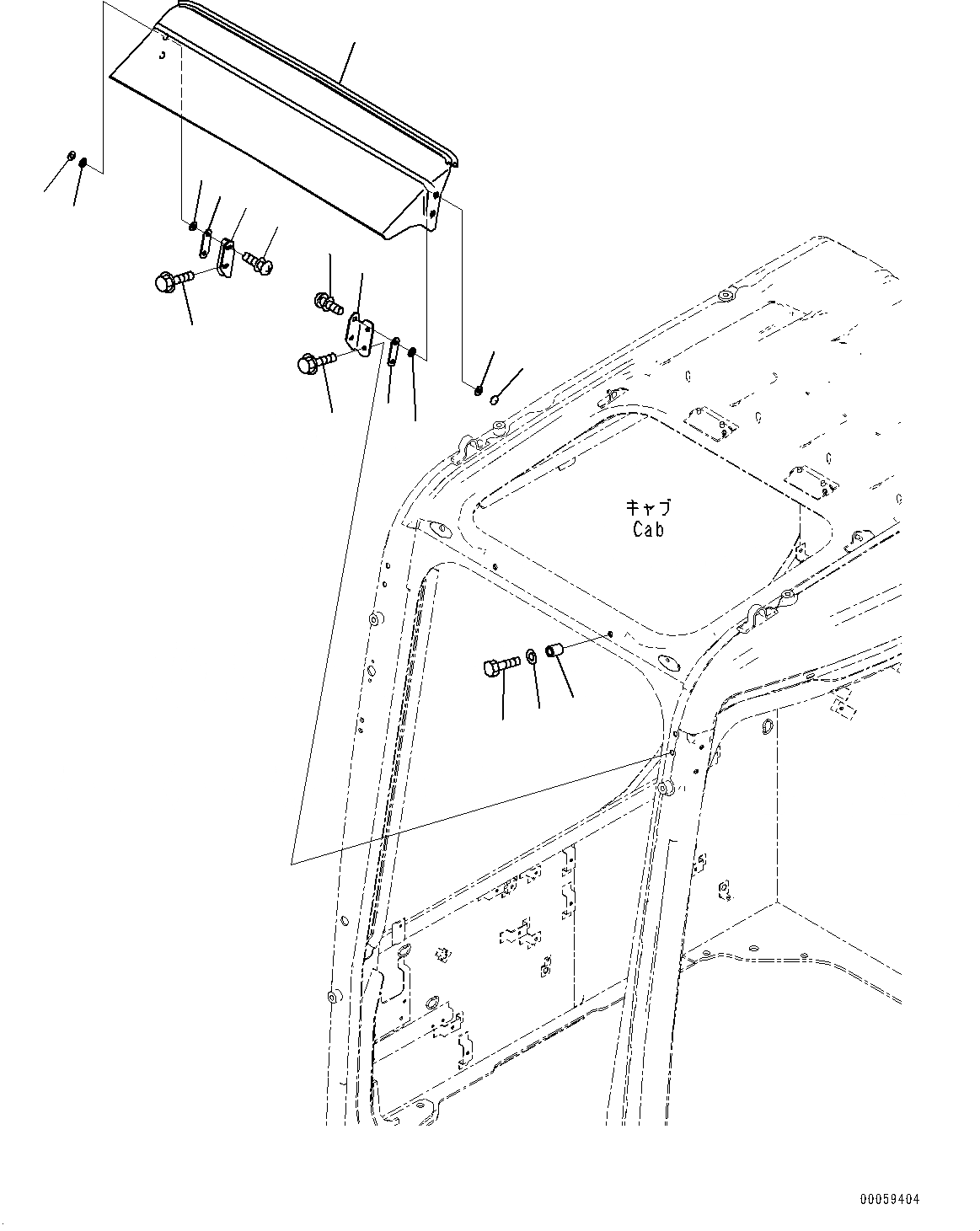 キャブ
Cab

00059404