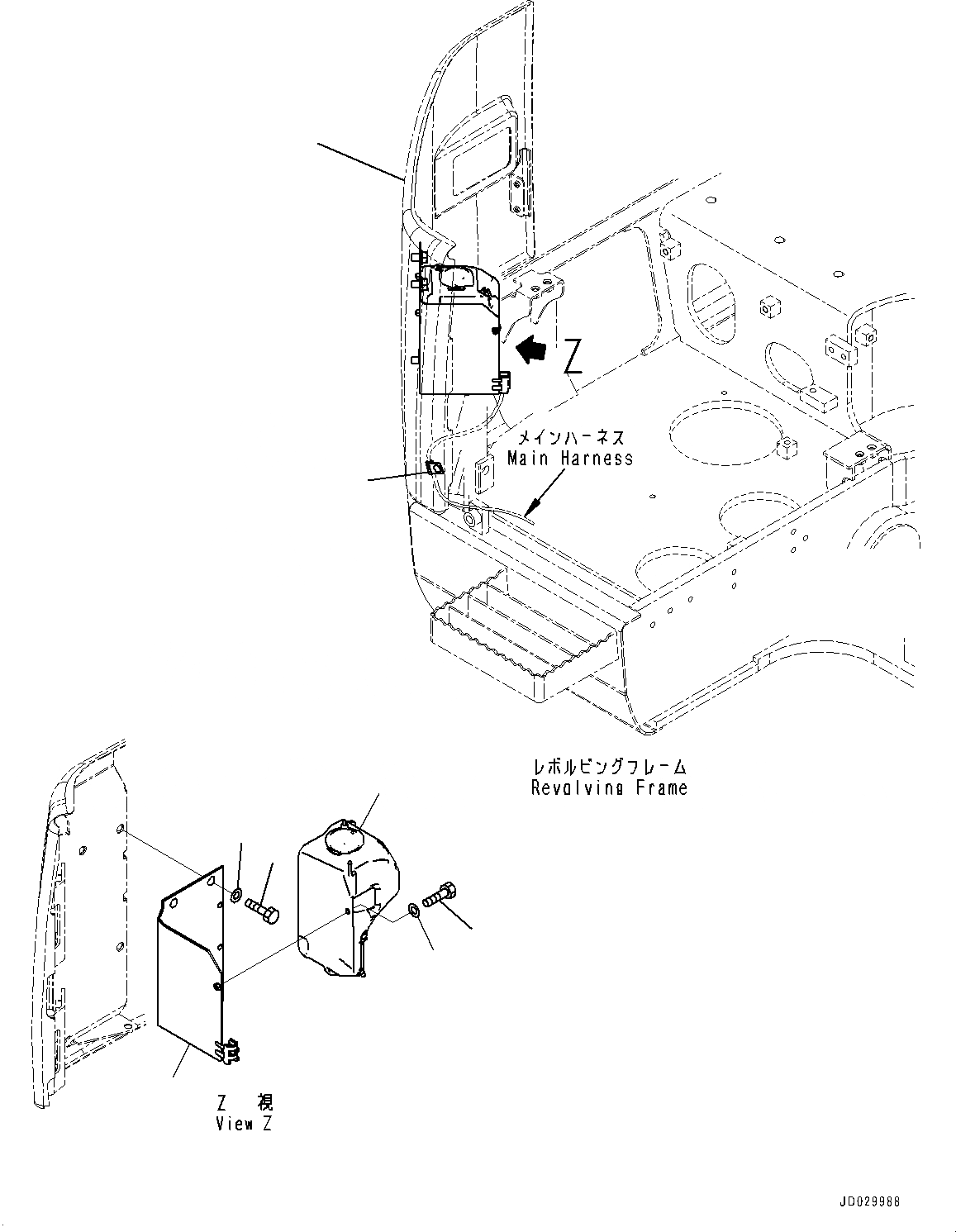 Z

メインハーネス
Main Harness

レボルビングフレーム
Revolving Frame

Z 視
View Z

JD029988