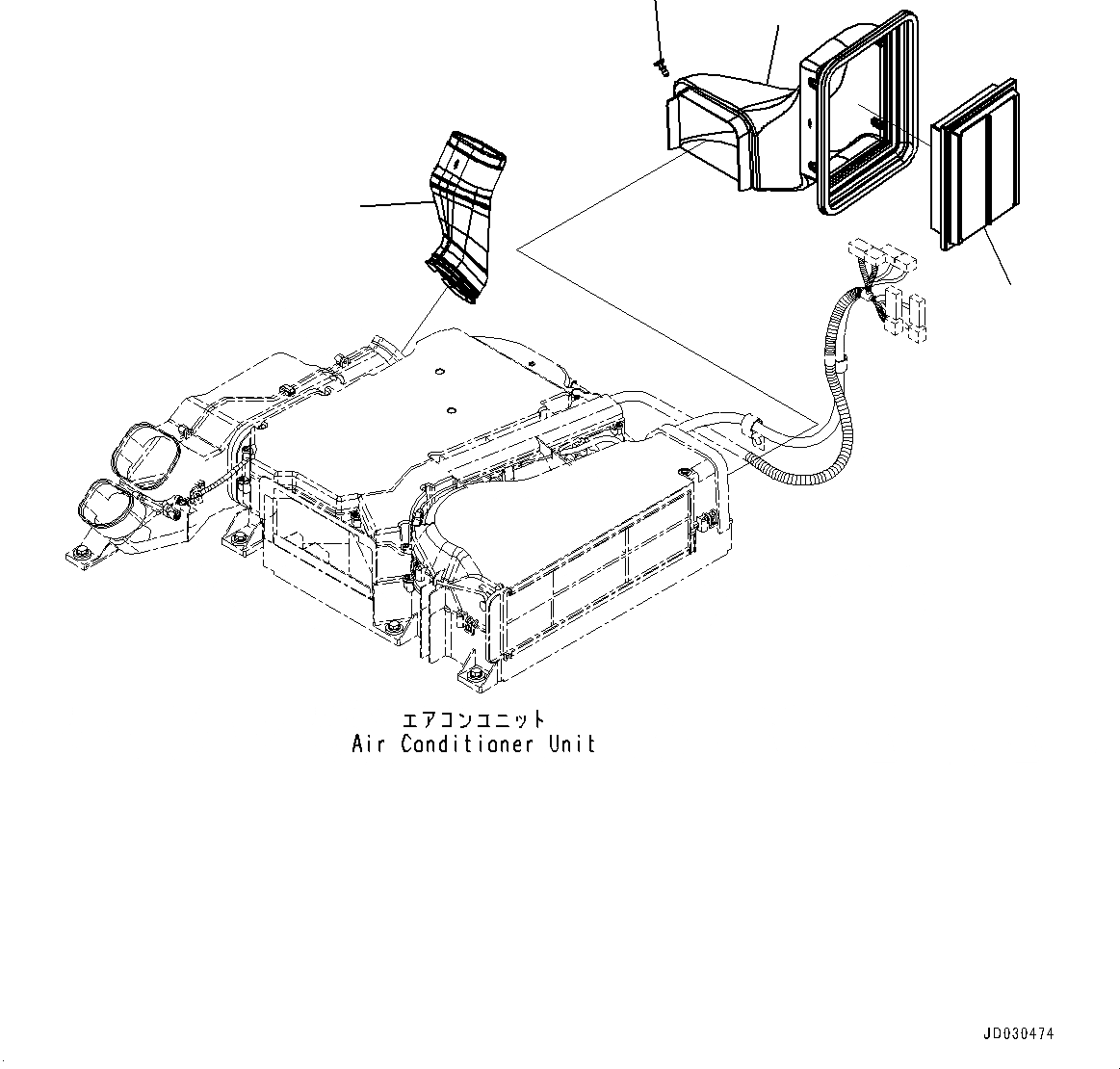 エアコンユニット
Air Conditioner Unit

JD030474