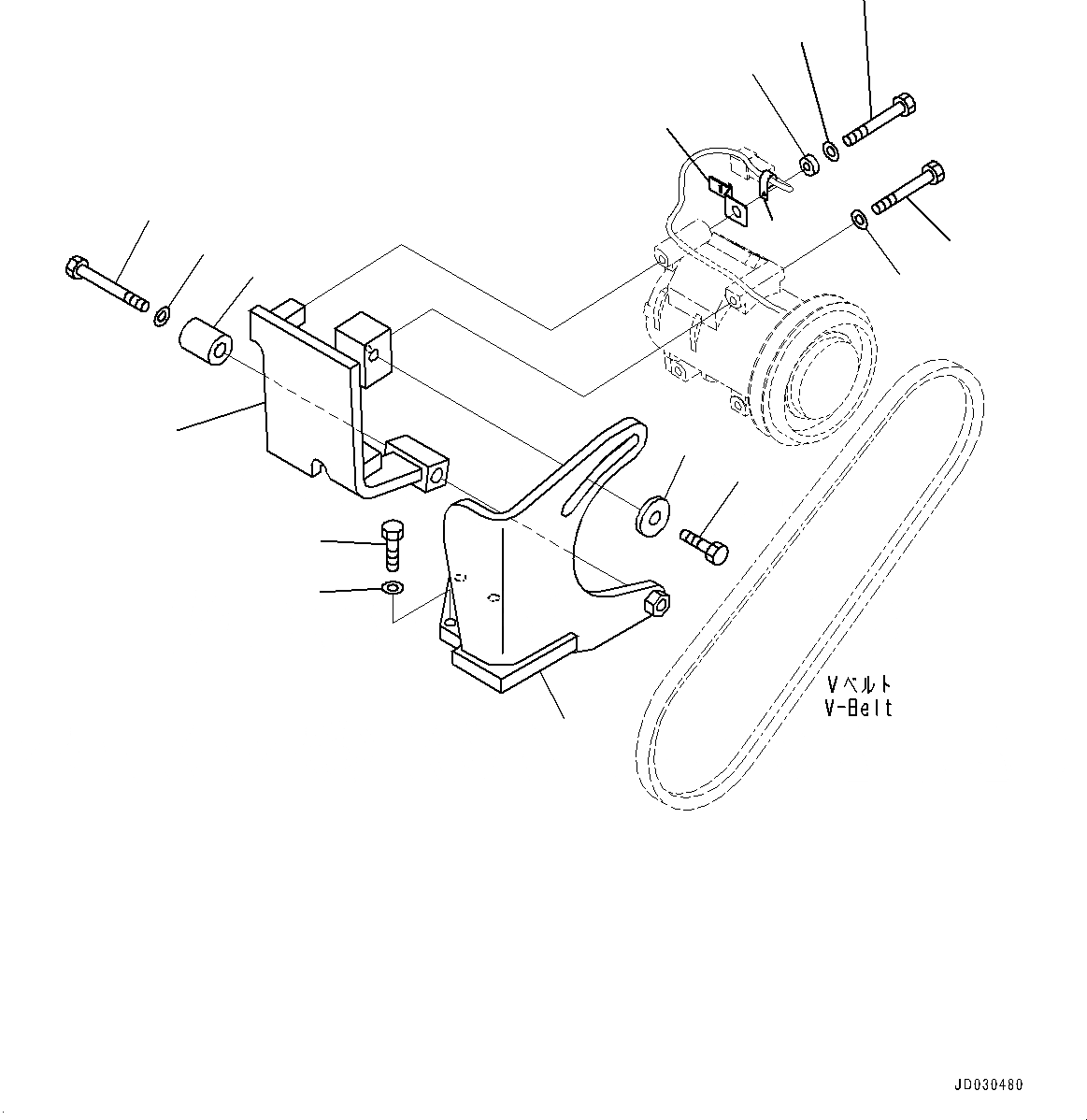 Vベルト
V-Belt

JD030480