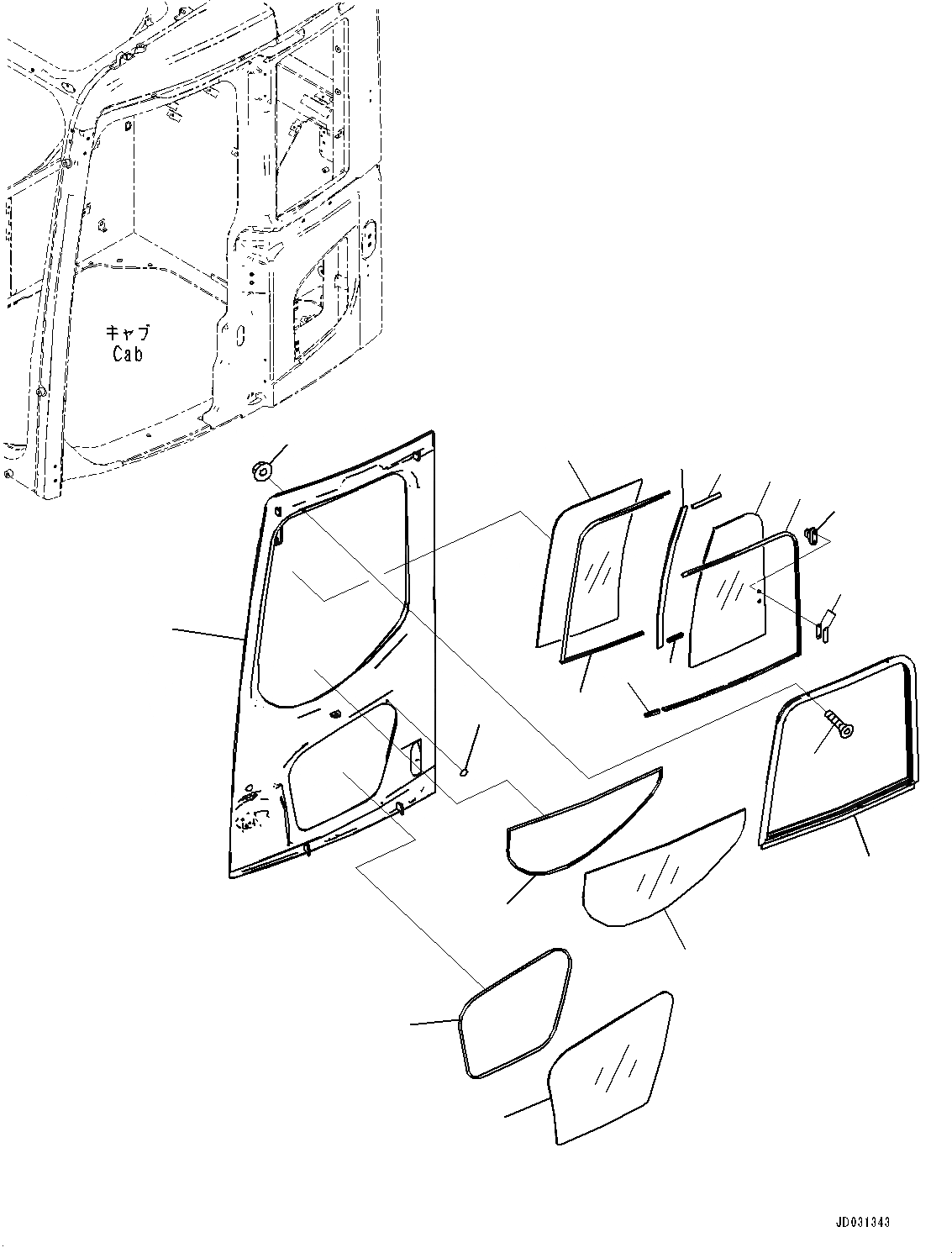 キャブ
Cab

JD031343